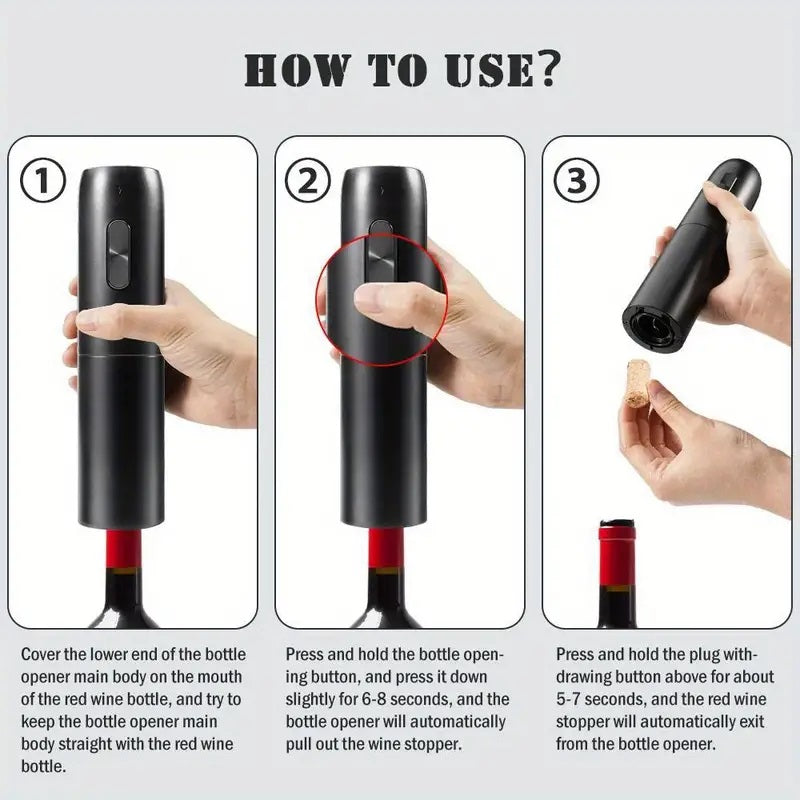 HOW TO USE?

①

②

③

Cover the lower end of the bottle opener main body on the mouth of the red wine bottle, and try to keep the bottle opener main body straight with the red wine bottle.

Press and hold the bottle opening button, and press it down slightly for 6-8 seconds, and the bottle opener will automatically pull out the wine stopper.

Press and hold the plug withdrawing button above for about 5-7 seconds, and the red wine stopper will automatically exit from the bottle opener.