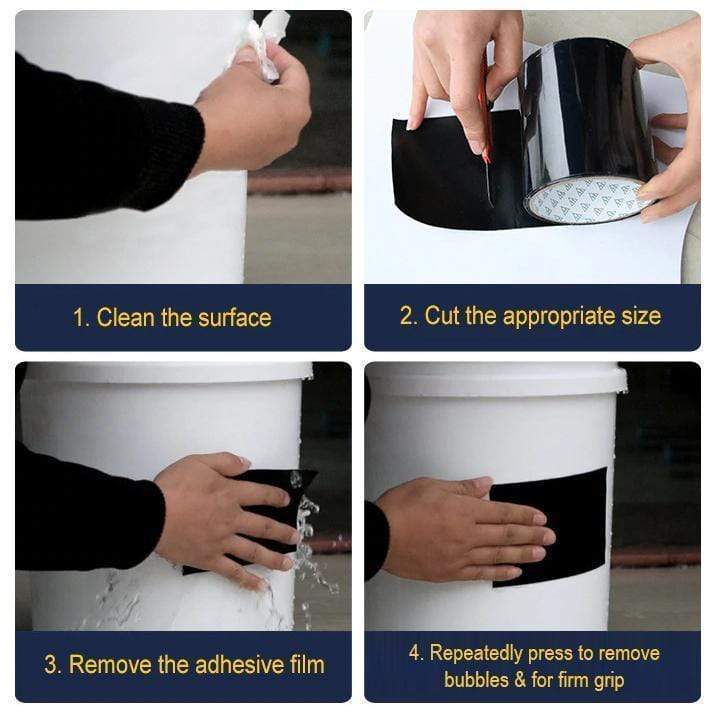 1. Clean the surface

2. Cut the appropriate size

3. Remove the adhesive film

4. Repeatedly press to remove bubbles & for firm grip