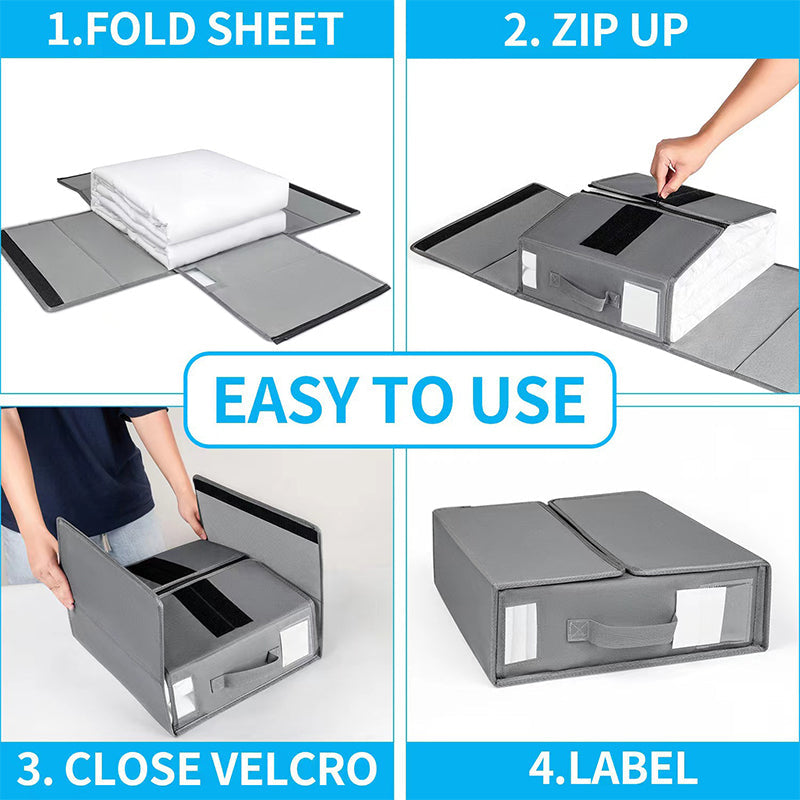 1.FOLD SHEET

2. ZIP UP

EASY TO USE

3. CLOSE VELCRO

4.LABEL