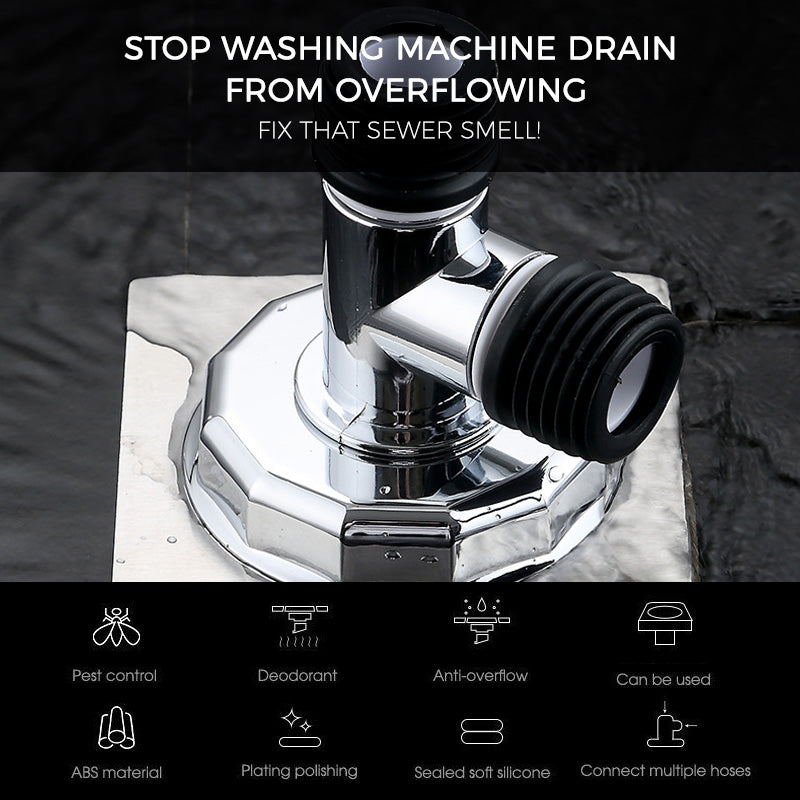 STOP WASHING MACHINE DRAIN FROM OVERFLOWING

FIX THAT SEWER SMELL!

Pest control

Deodorant

Anti-overflow

Can be used

ABS material

Plating polishing

Sealed soft silicone

Connect multiple hoses