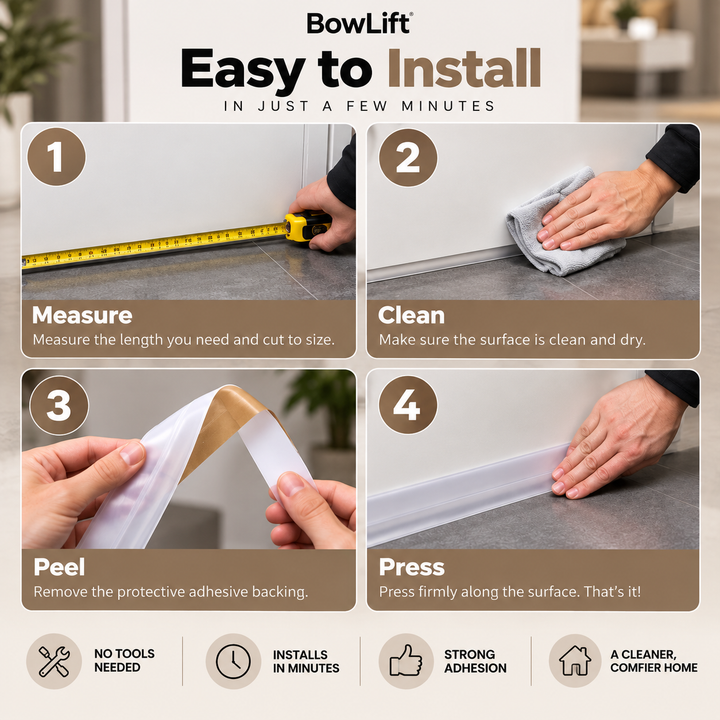 BowLift®

Easy to Install

IN JUST A FEW MINUTES

1

Measure
Measure the length you need and cut to size.

2

Clean
Make sure the surface is clean and dry.

3

Peel
Remove the protective adhesive backing.

4

Press
Press firmly along the surface. That's it!

NO TOOLS NEEDED

INSTALLS IN MINUTES

STRONG ADHESION

A CLEANER, COMFIER HOME