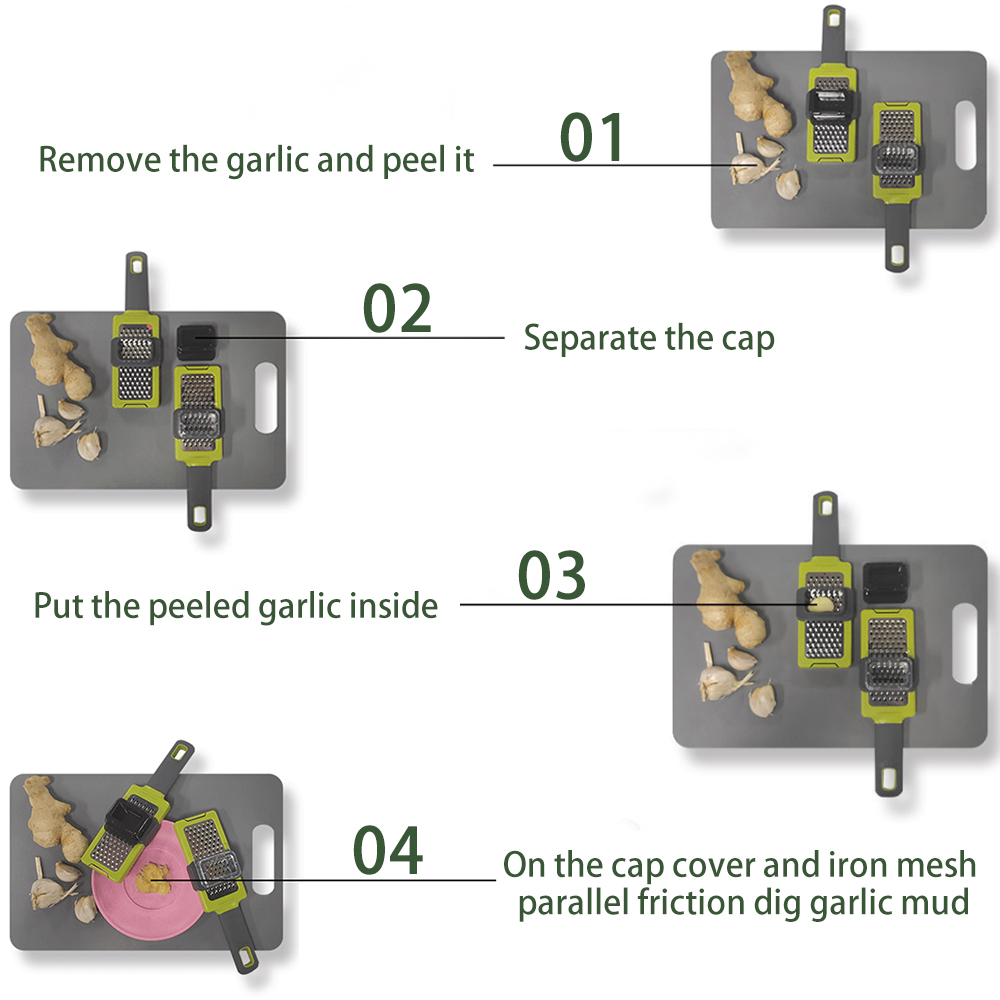 Remove the garlic and peel it 01

02 Separate the cap

Put the peeled garlic inside 03

04 On the cap cover and iron mesh parallel friction dig garlic mud