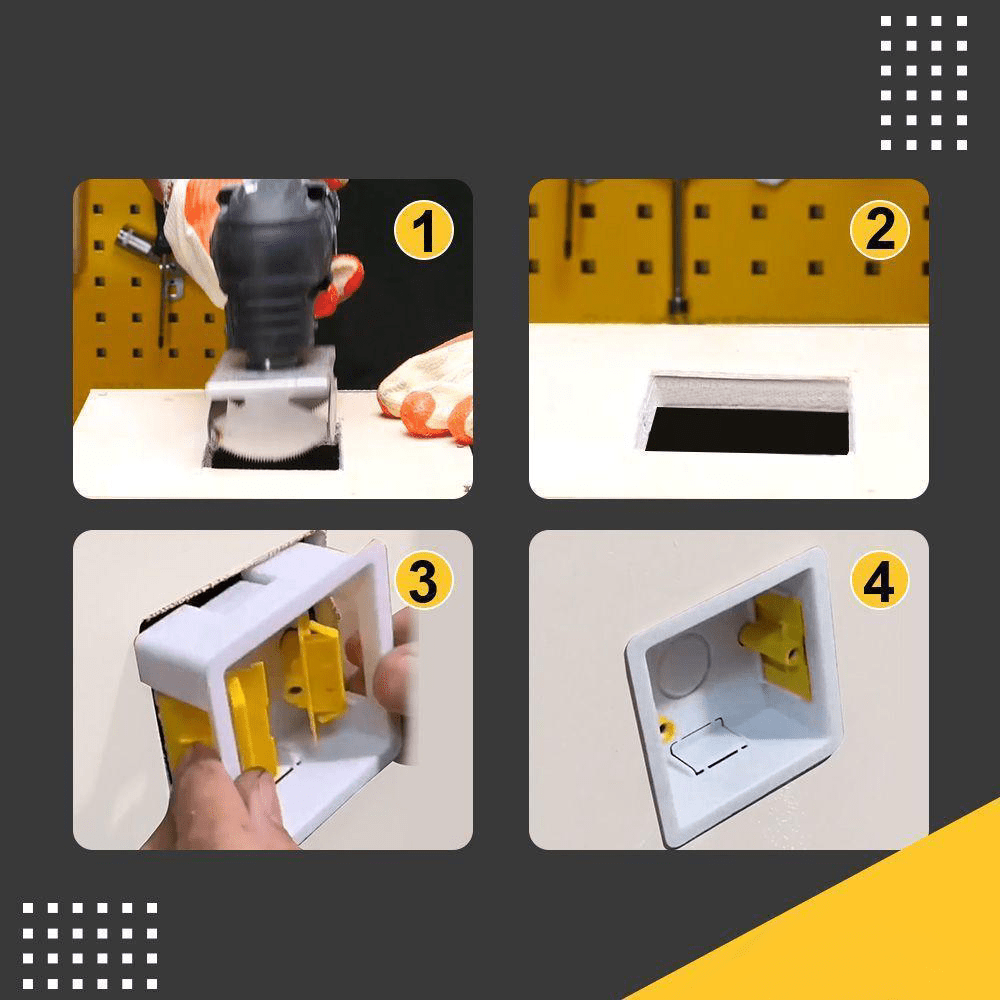 1
2
3
4