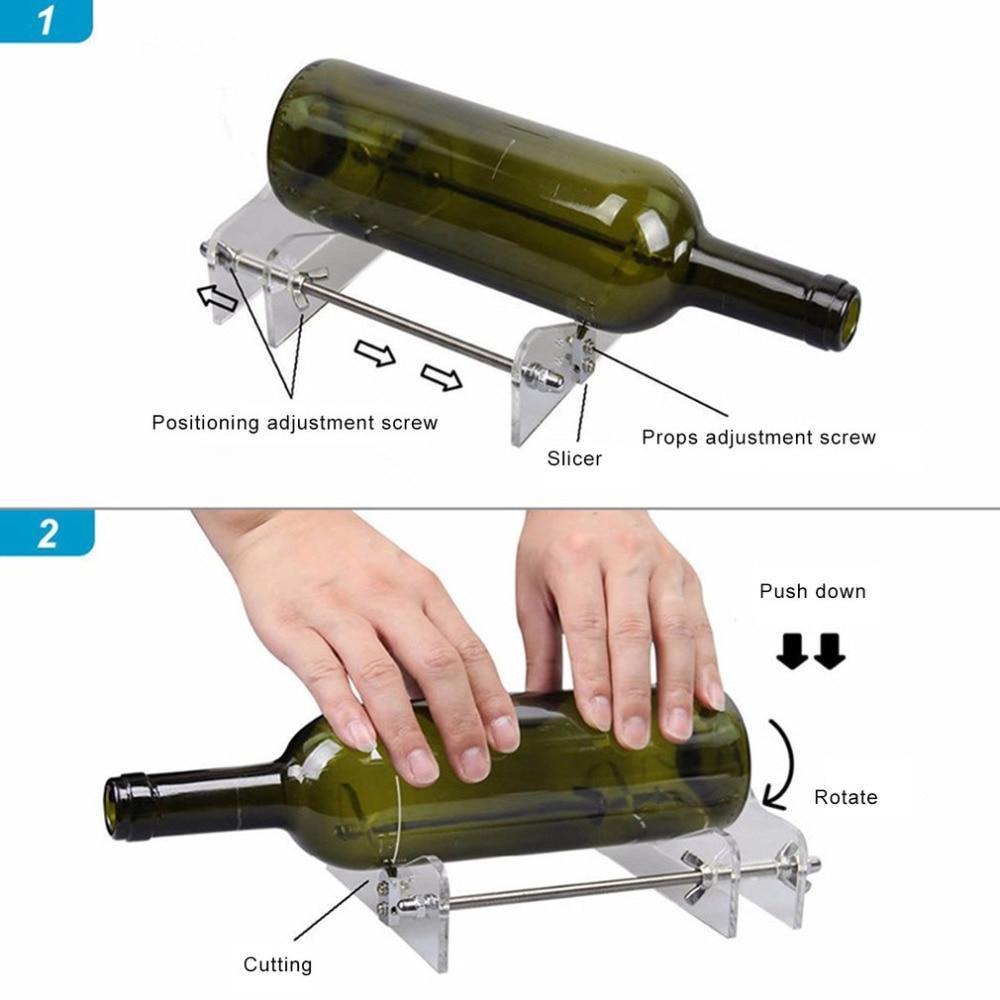 1

Positioning adjustment screw

Slicer

Props adjustment screw

2

Push down

Rotate

Cutting