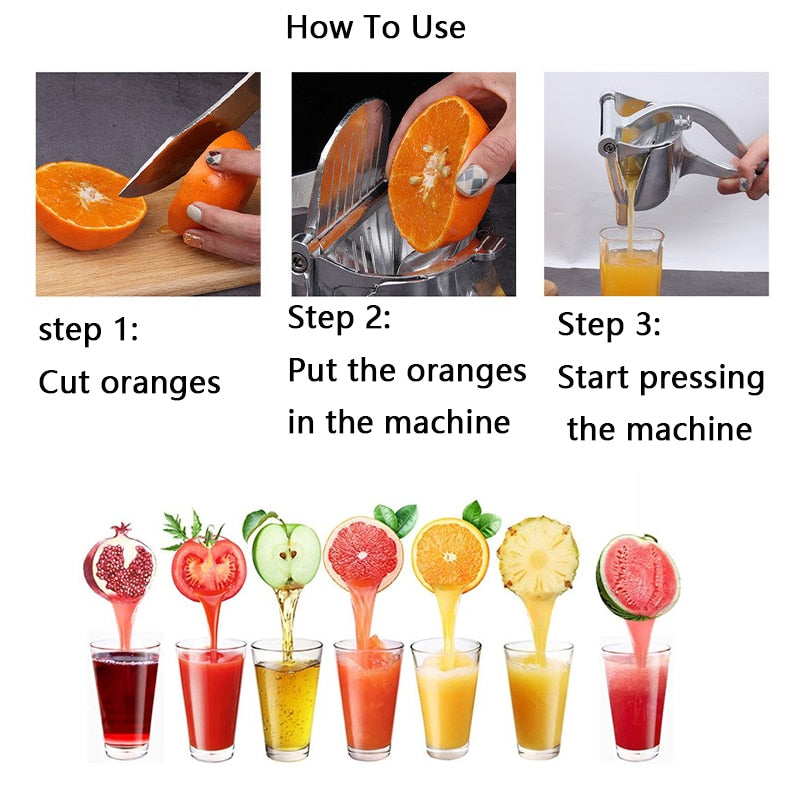 How To Use

step 1:
Cut oranges

Step 2:
Put the oranges in the machine

Step 3:
Start pressing the machine