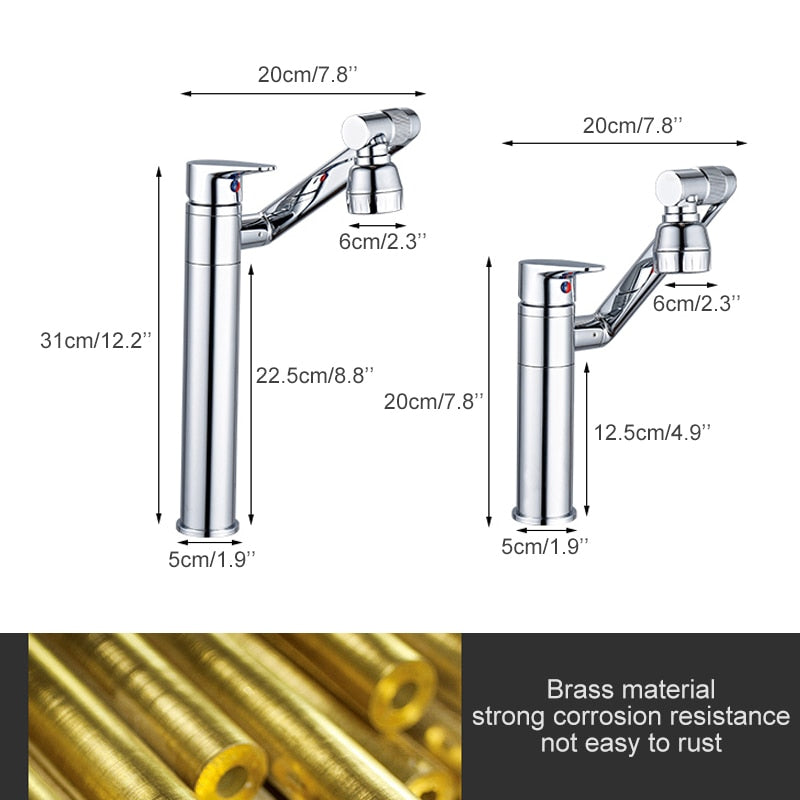 20cm/7.8''

6cm/2.3''

31cm/12.2''

22.5cm/8.8''

5cm/1.9''

20cm/7.8''

6cm/2.3''

20cm/7.8''

12.5cm/4.9''

5cm/1.9''

Brass material
strong corrosion resistance
not easy to rust