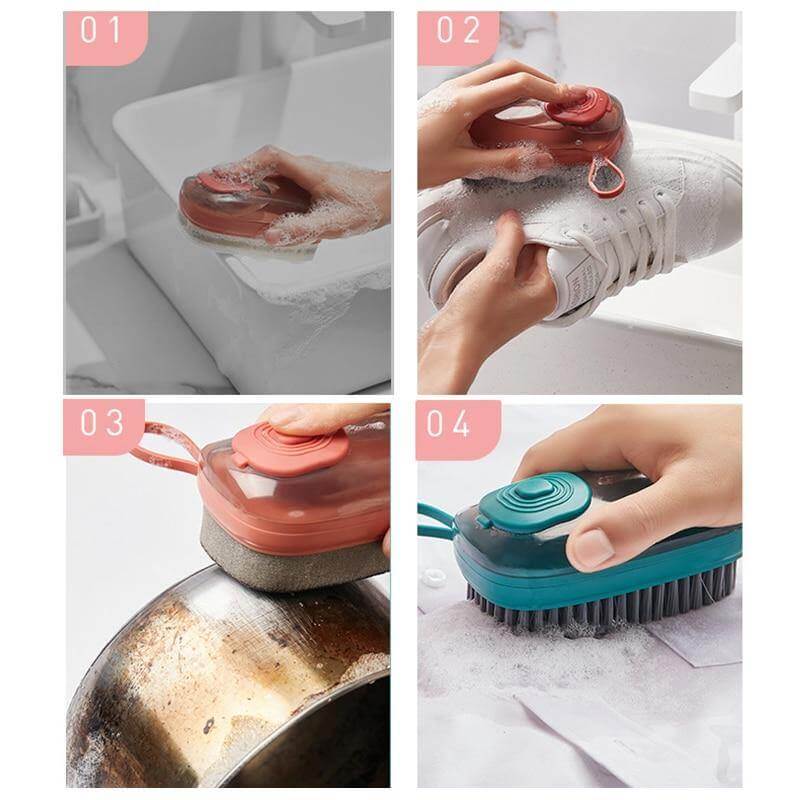 01

02

03

04