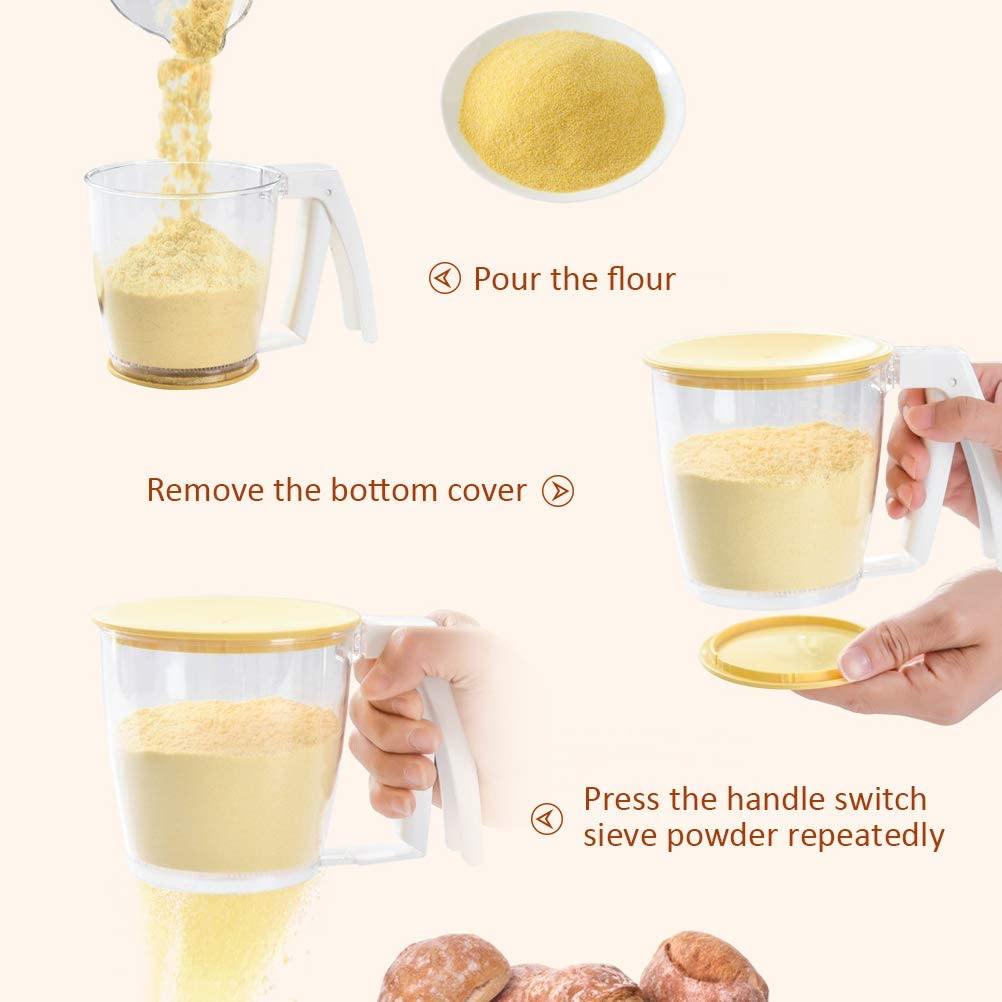 Pour the flour

Remove the bottom cover

Press the handle switch sieve powder repeatedly