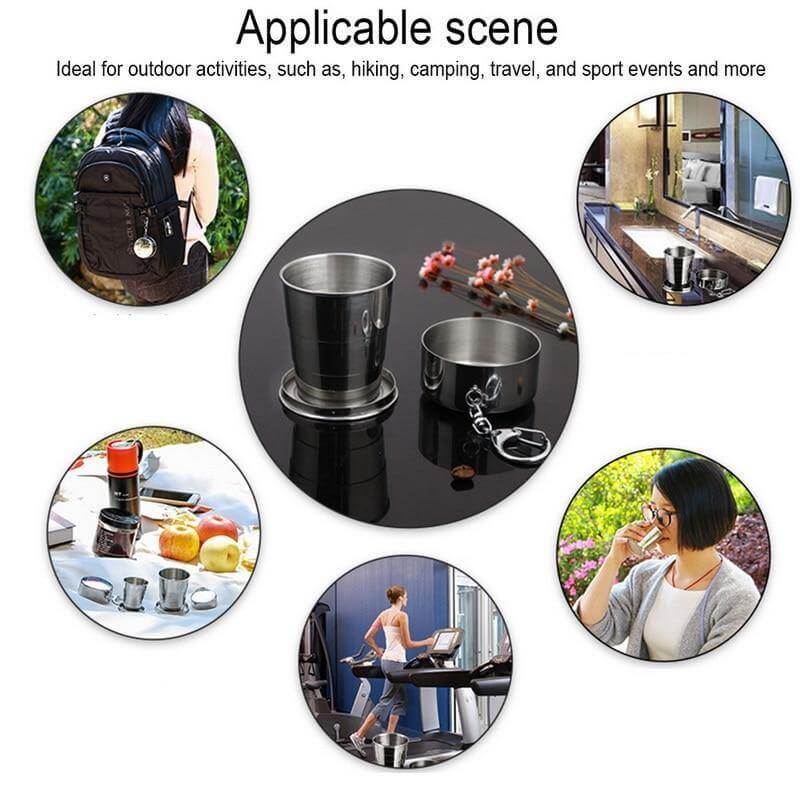 Applicable scene

Ideal for outdoor activities, such as, hiking, camping, travel, and sport events and more