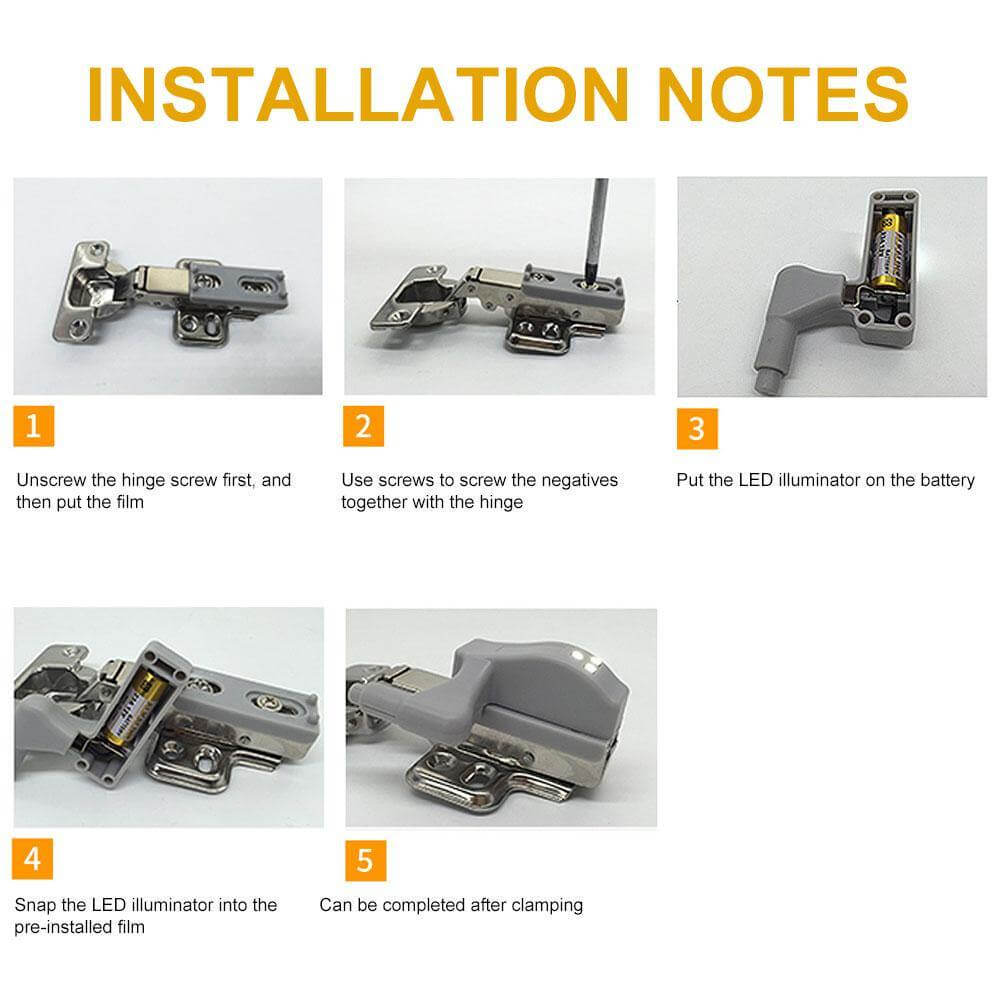 INSTALLATION NOTES

1

Unscrew the hinge screw first, and then put the film

2

Use screws to screw the negatives together with the hinge

3

Put the LED illuminator on the battery

4

Snap the LED illuminator into the pre-installed film

5

Can be completed after clamping