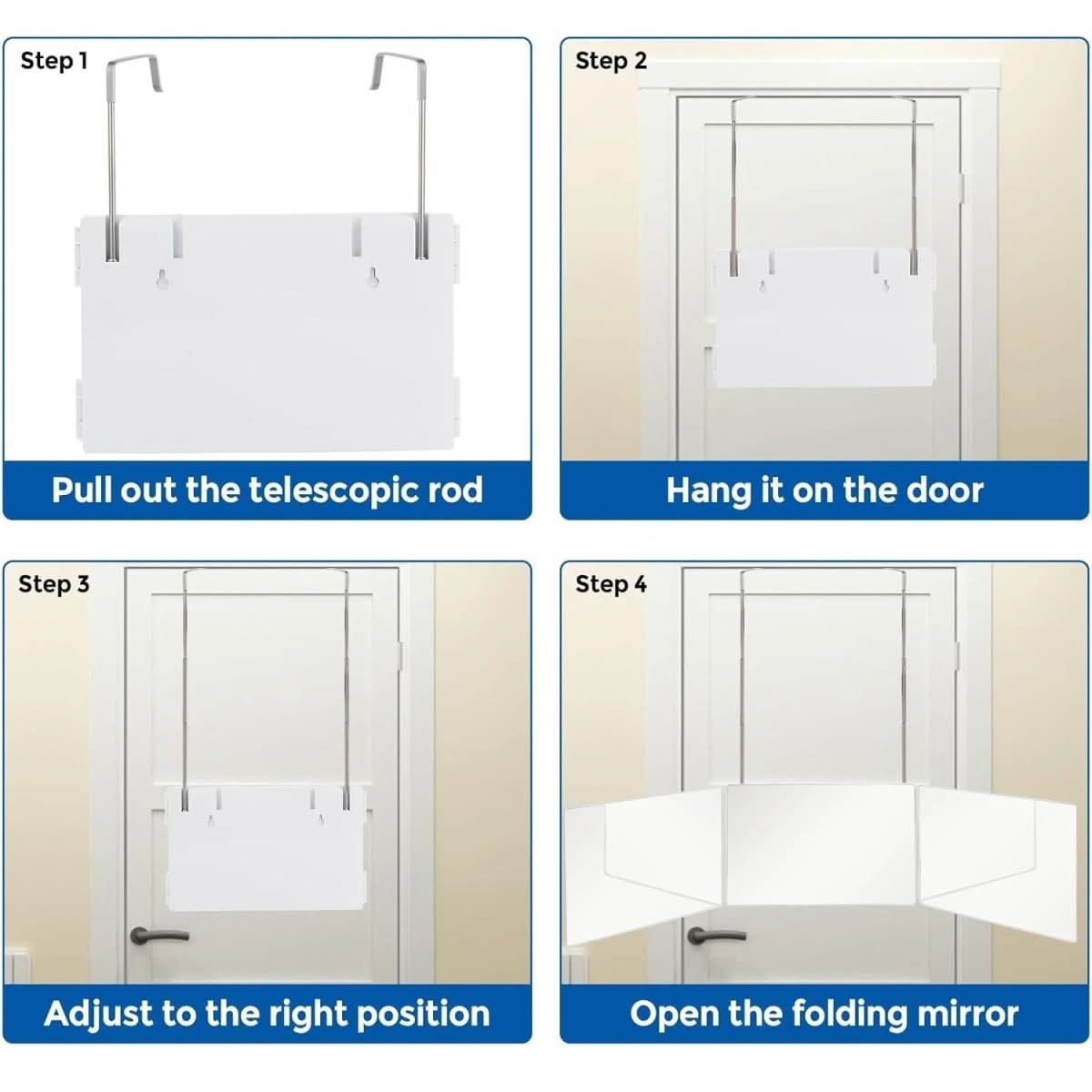 Step 1

Pull out the telescopic rod

Step 2

Hang it on the door

Step 3

Adjust to the right position

Step 4

Open the folding mirror