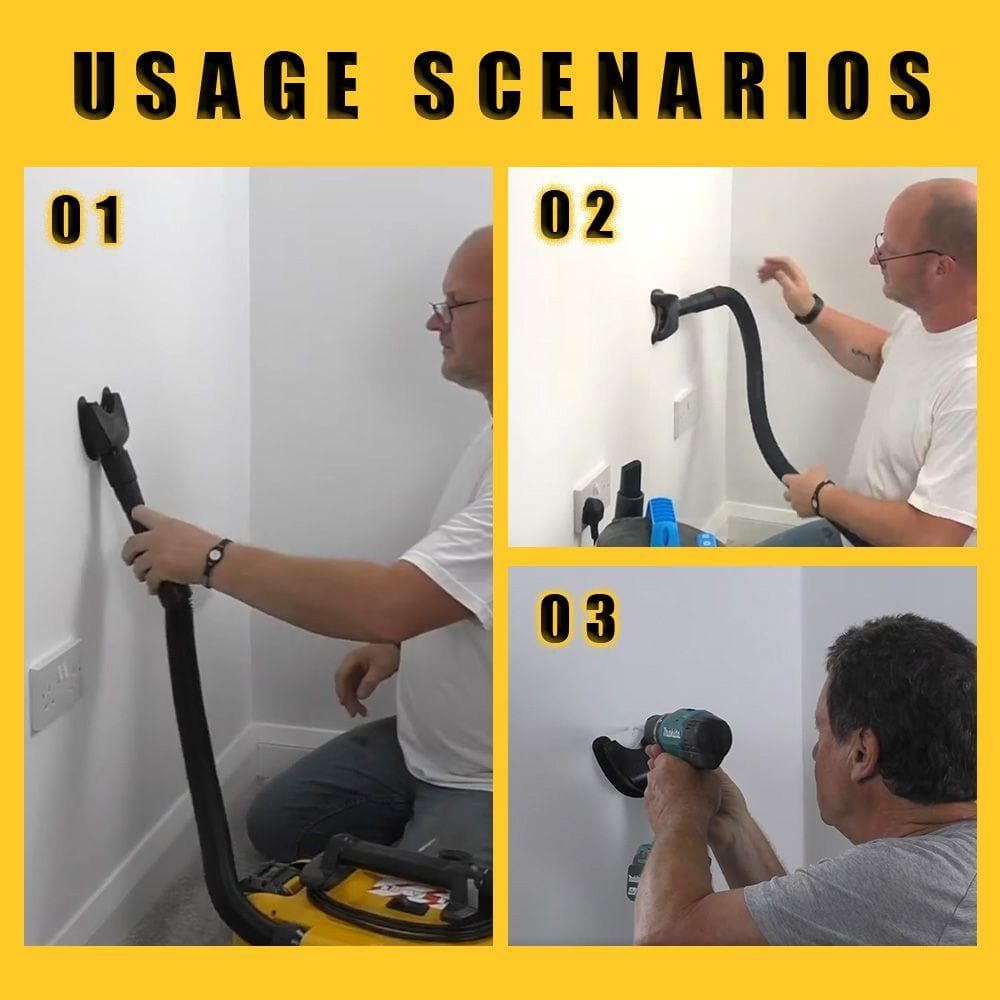 USAGE SCENARIOS

01

02

03