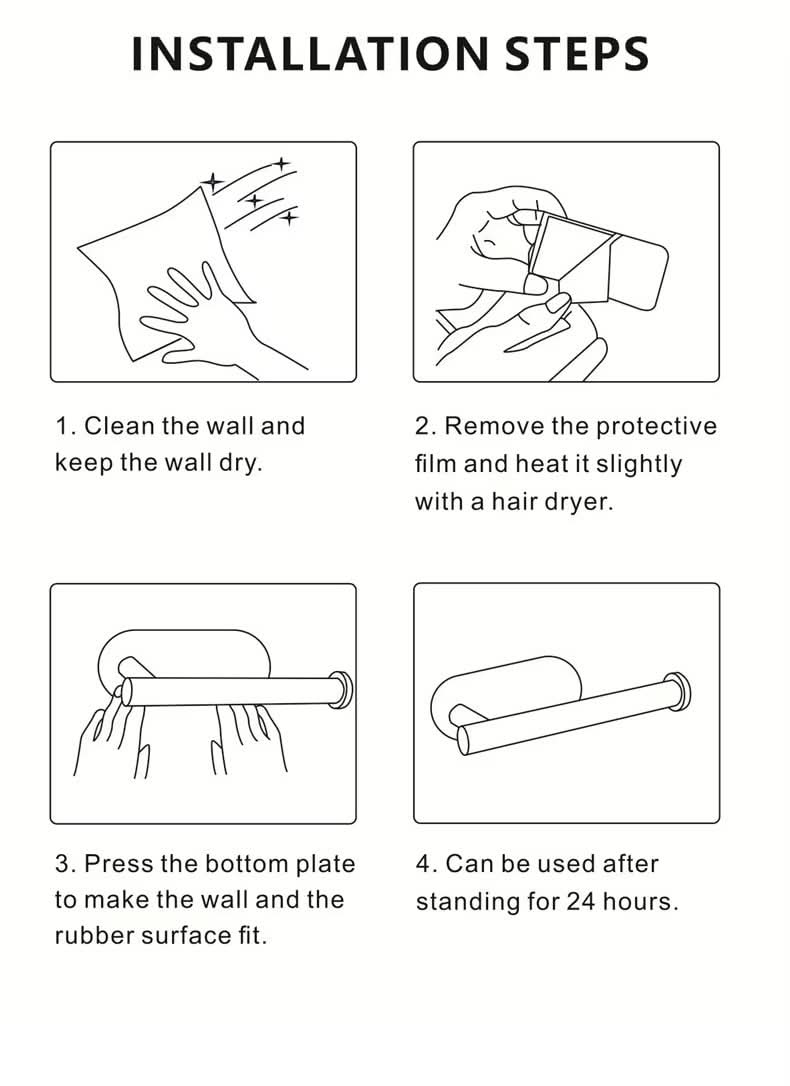 INSTALLATION STEPS

1. Clean the wall and keep the wall dry.

2. Remove the protective film and heat it slightly with a hair dryer.

3. Press the bottom plate to make the wall and the rubber surface fit.

4. Can be used after standing for 24 hours.