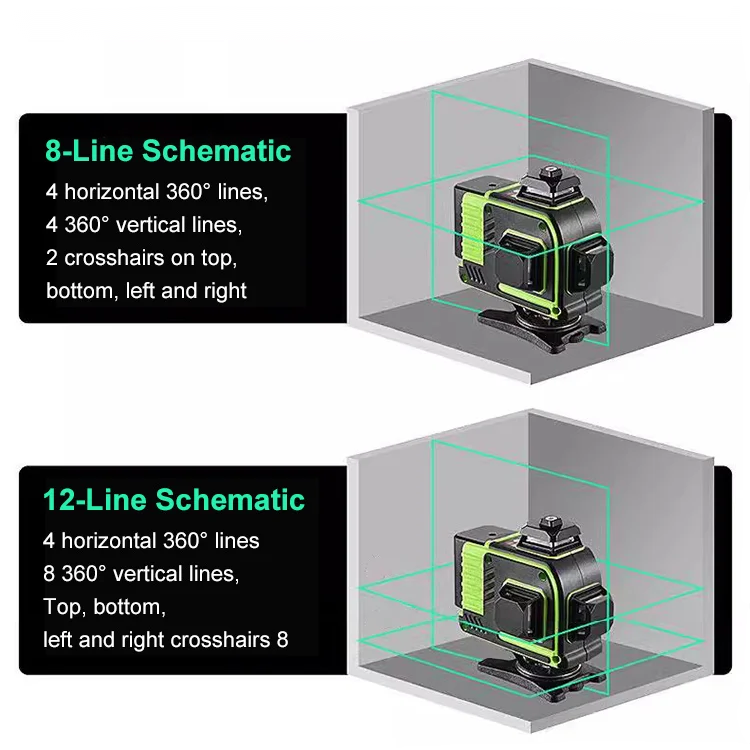 8-Line Schematic
4 horizontal 360° lines,
4 360° vertical lines,
2 crosshairs on top,
bottom, left and right

12-Line Schematic
4 horizontal 360° lines
8 360° vertical lines,
Top, bottom,
left and right crosshairs 8