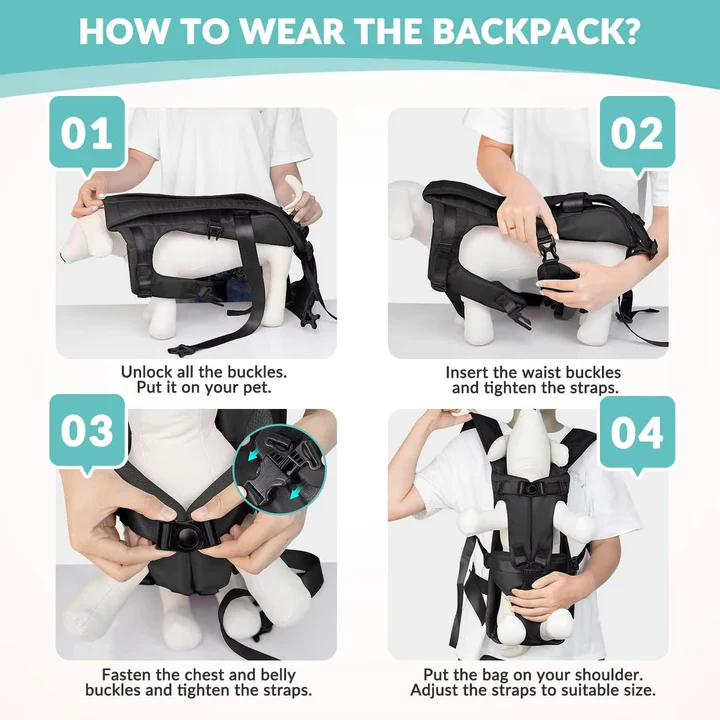 HOW TO WEAR THE BACKPACK?

01

Unlock all the buckles.
Put it on your pet.

02

Insert the waist buckles and tighten the straps.

03

Fasten the chest and belly buckles and tighten the straps.

04

Put the bag on your shoulder.
Adjust the straps to suitable size.