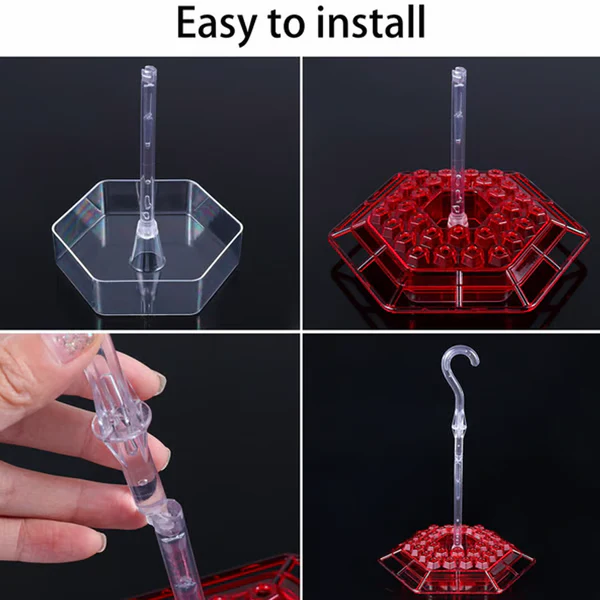 Easy to install