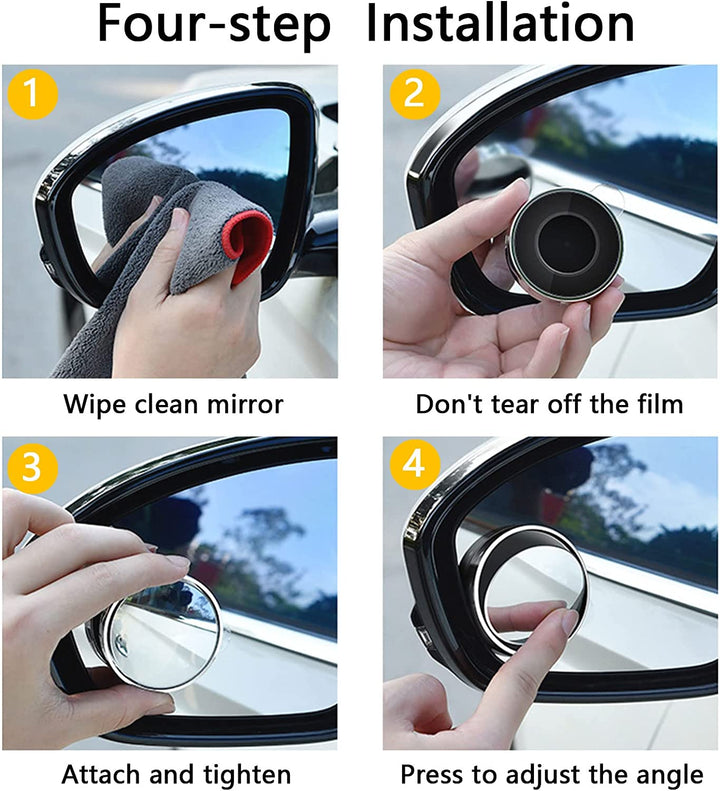 Four-step Installation

1

Wipe clean mirror

2

Don't tear off the film

3

Attach and tighten

4

Press to adjust the angle