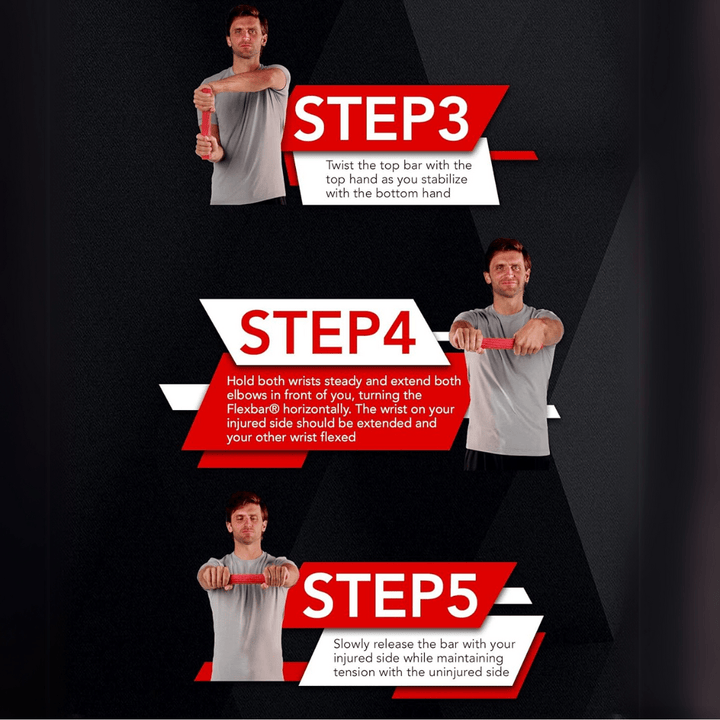 STEP3

Twist the top bar with the top hand as you stabilize with the bottom hand

STEP4

Hold both wrists steady and extend both elbows in front of you, turning the Flexbar® horizontally. The wrist on your injured side should be extended and your other wrist flexed

STEP5

Slowly release the bar with your injured side while maintaining tension with the uninjured side