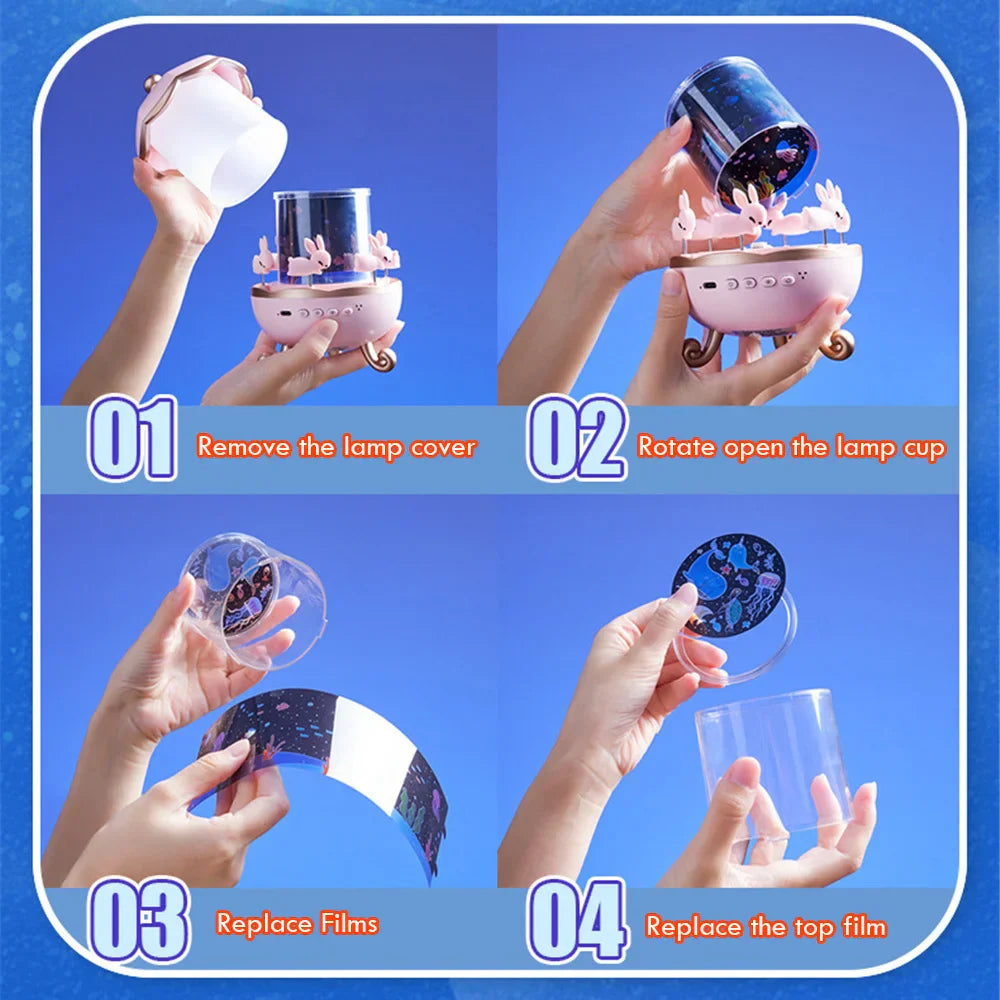 01 Remove the lamp cover

02 Rotate open the lamp cup

03 Replace Films

04 Replace the top film