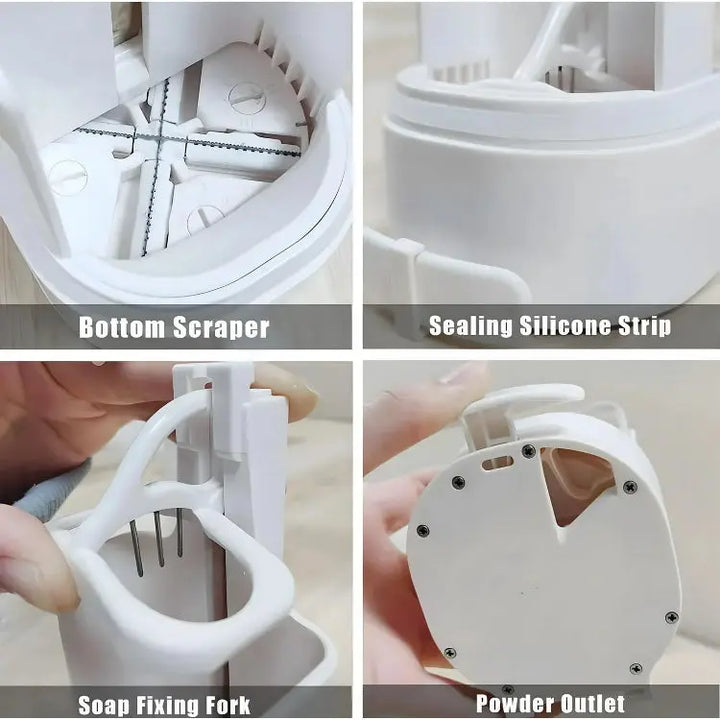 Bottom Scraper

Sealing Silicone Strip

Soap Fixing Fork

Powder Outlet