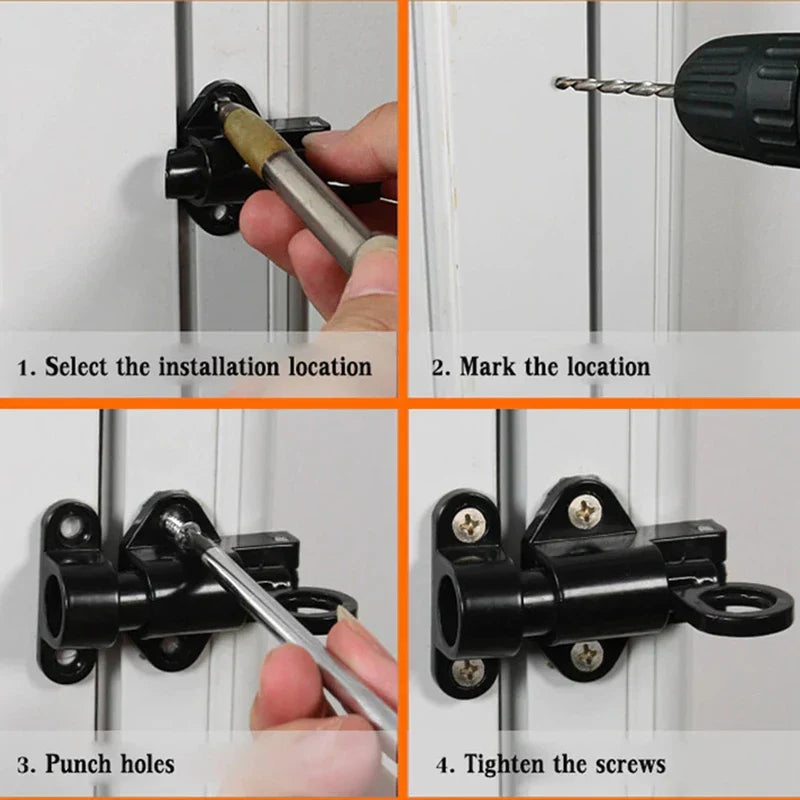 1. Select the installation location

2. Mark the location

3. Punch holes

4. Tighten the screws