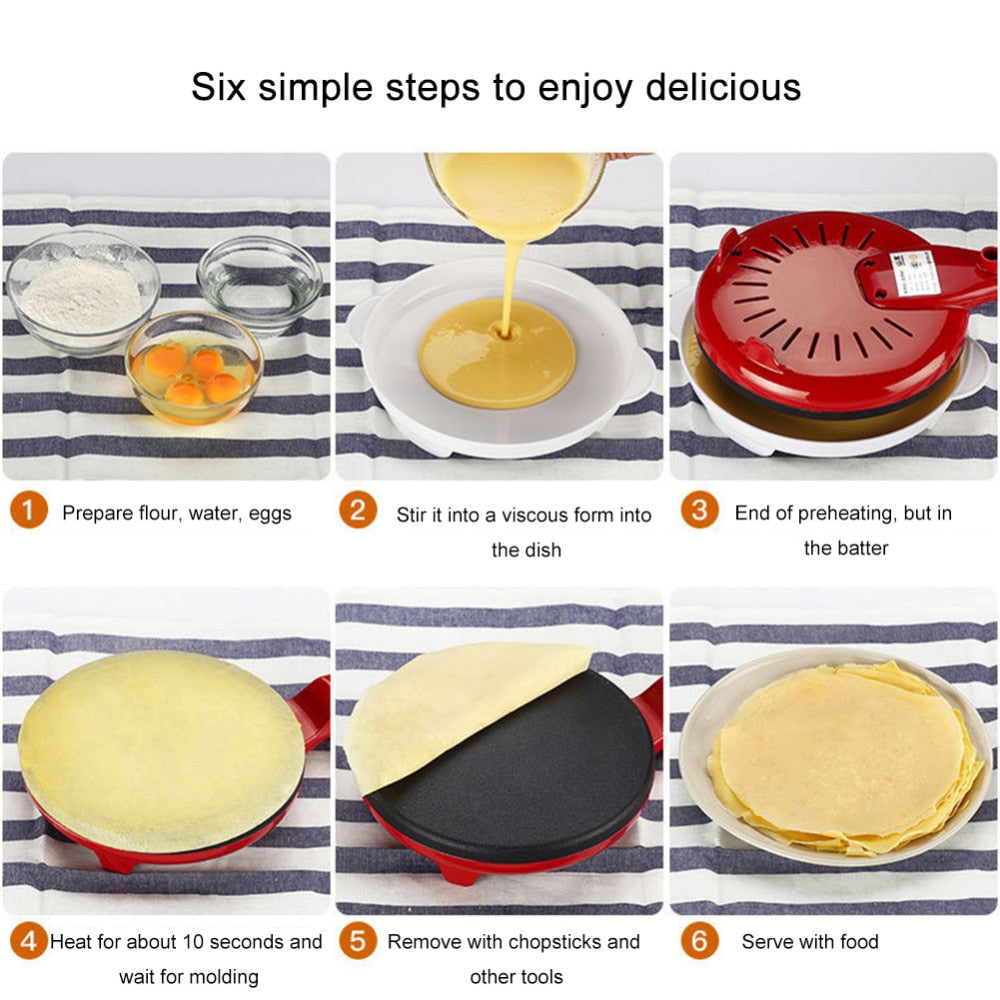 Six simple steps to enjoy delicious

1 Prepare flour, water, eggs

2 Stir it into a viscous form into the dish

3 End of preheating, but in the batter

4 Heat for about 10 seconds and wait for molding

5 Remove with chopsticks and other tools

6 Serve with food