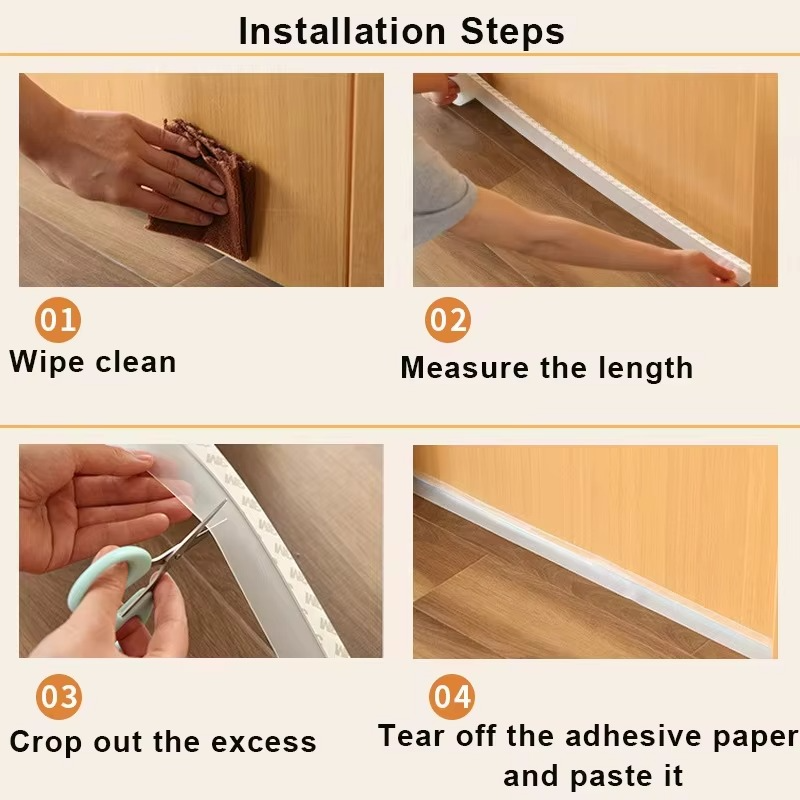 Installation Steps

01
Wipe clean

02
Measure the length

03
Crop out the excess

04
Tear off the adhesive paper and paste it