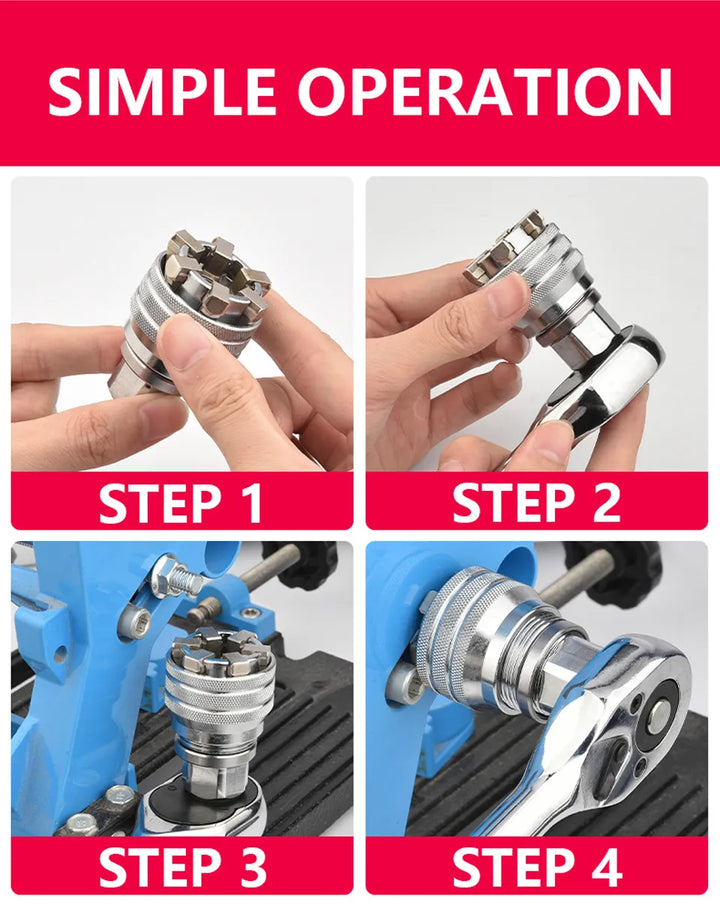 SIMPLE OPERATION

STEP 1

STEP 2

STEP 3

STEP 4