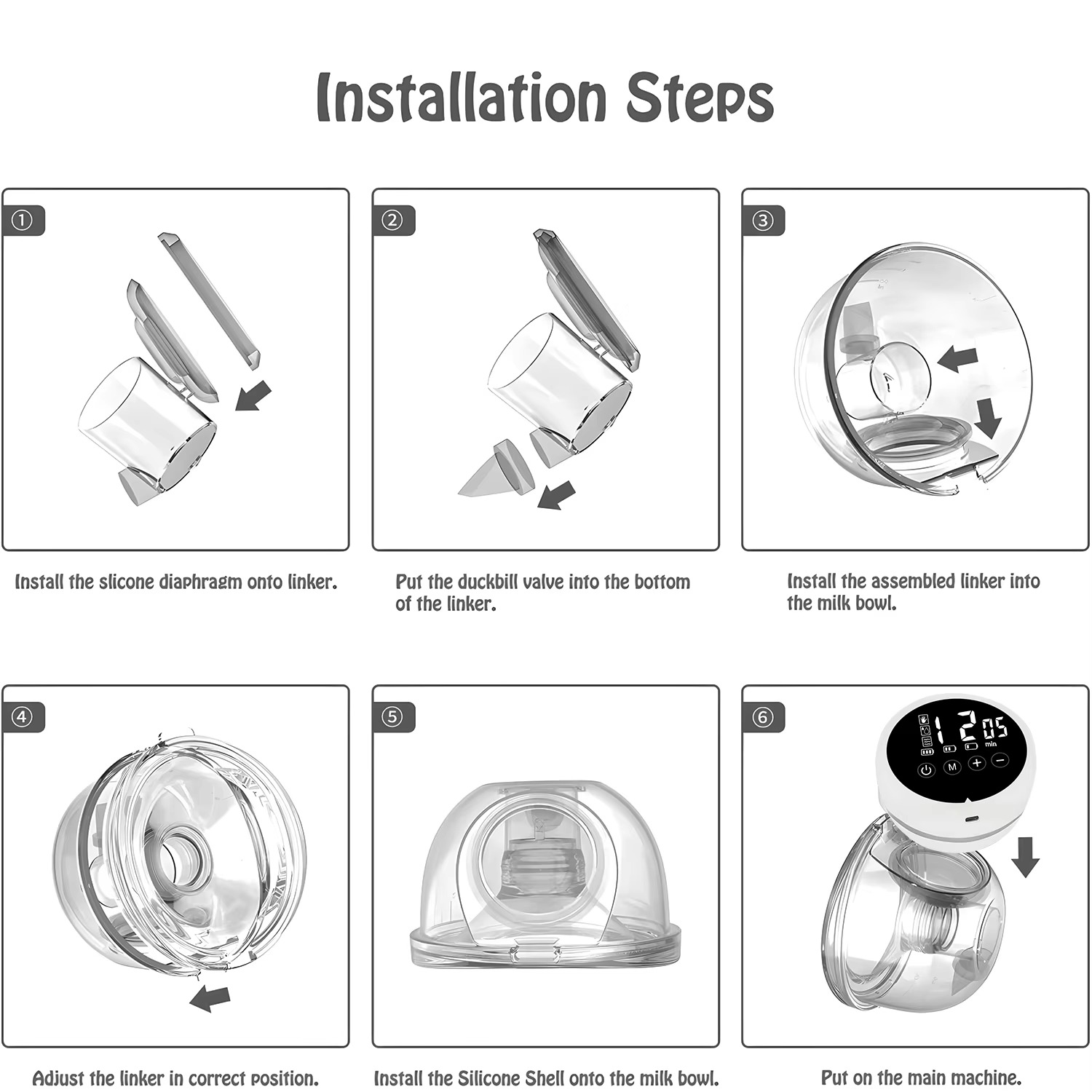 Installation Steps

①

Install the slicone diaphragm onto linker.

②

Put the duckbill valve into the bottom of the linker.

③

Install the assembled linker into the milk bowl.

④

Adjust the linker in correct position.

⑤

Install the Silicone Shell onto the milk bowl.

⑥

12 05 min

M + −

Put on the main machine.