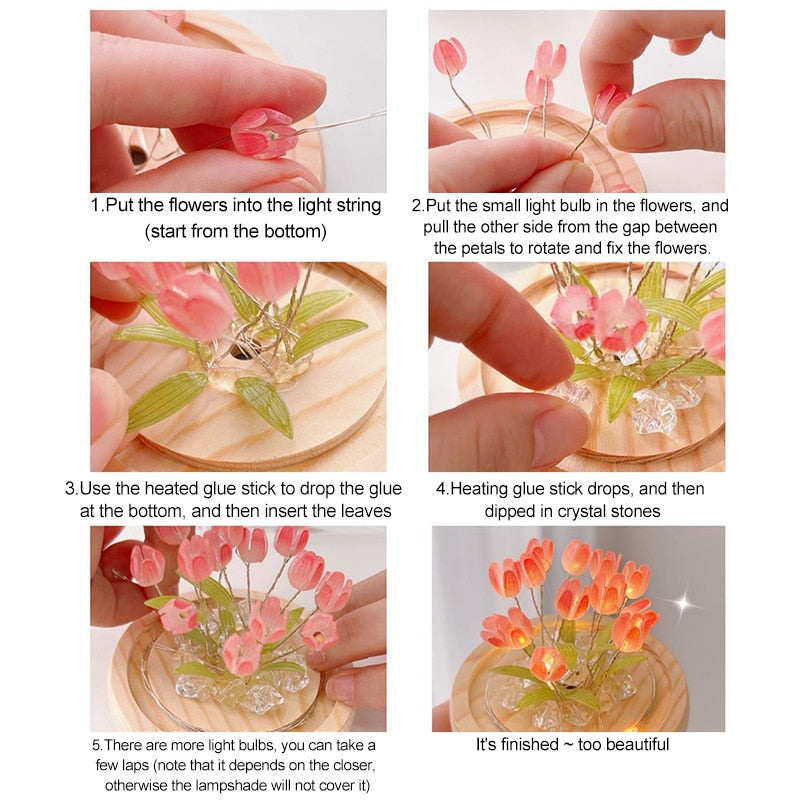 1.Put the flowers into the light string (start from the bottom)

2.Put the small light bulb in the flowers, and pull the other side from the gap between the petals to rotate and fix the flowers.

3.Use the heated glue stick to drop the glue at the bottom, and then insert the leaves

4.Heating glue stick drops, and then dipped in crystal stones

5.There are more light bulbs, you can take a few laps (note that it depends on the closer, otherwise the lampshade will not cover it)

It's finished ~ too beautiful