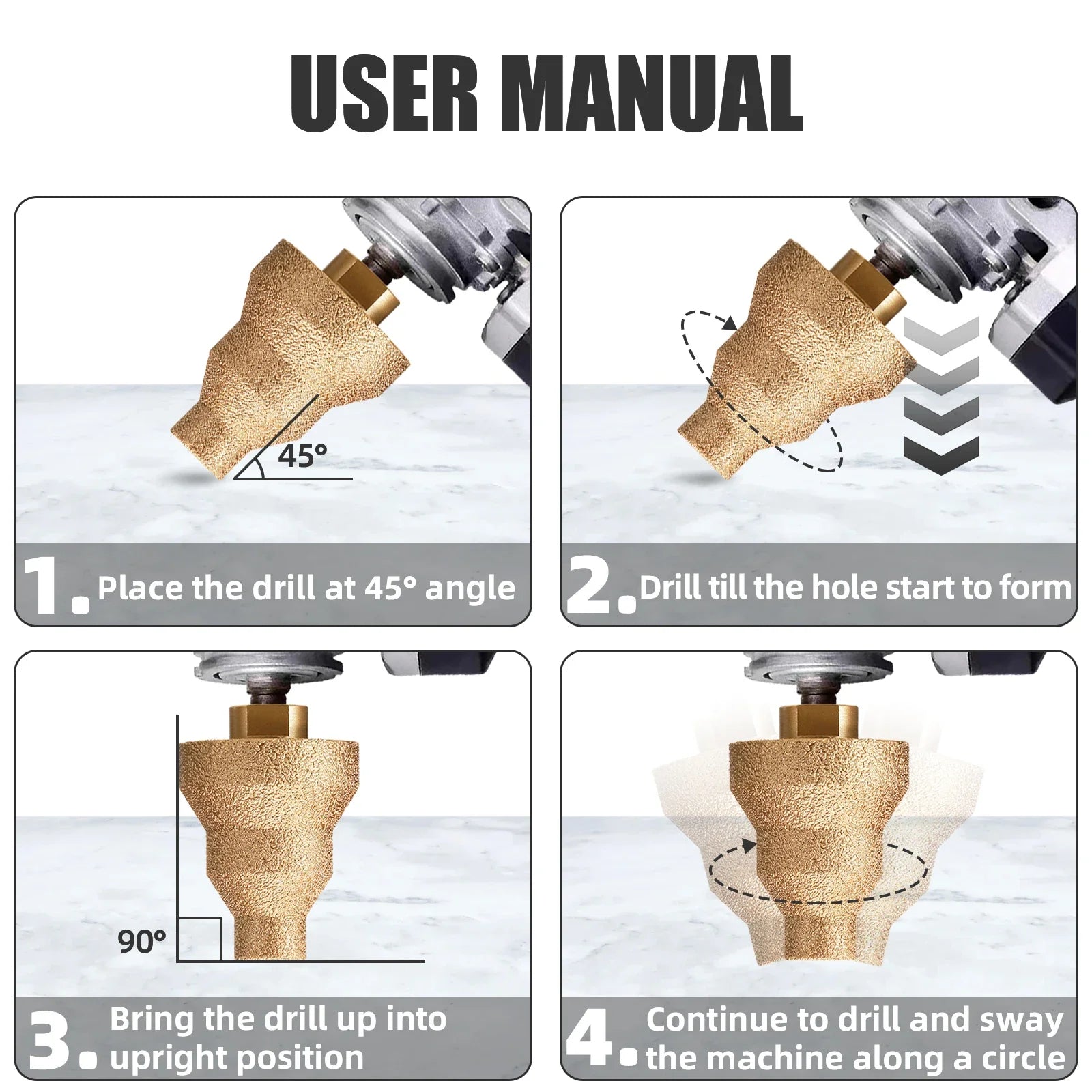 USER MANUAL

45°

1. Place the drill at 45° angle

2. Drill till the hole start to form

90°

3. Bring the drill up into upright position

4. Continue to drill and sway the machine along a circle