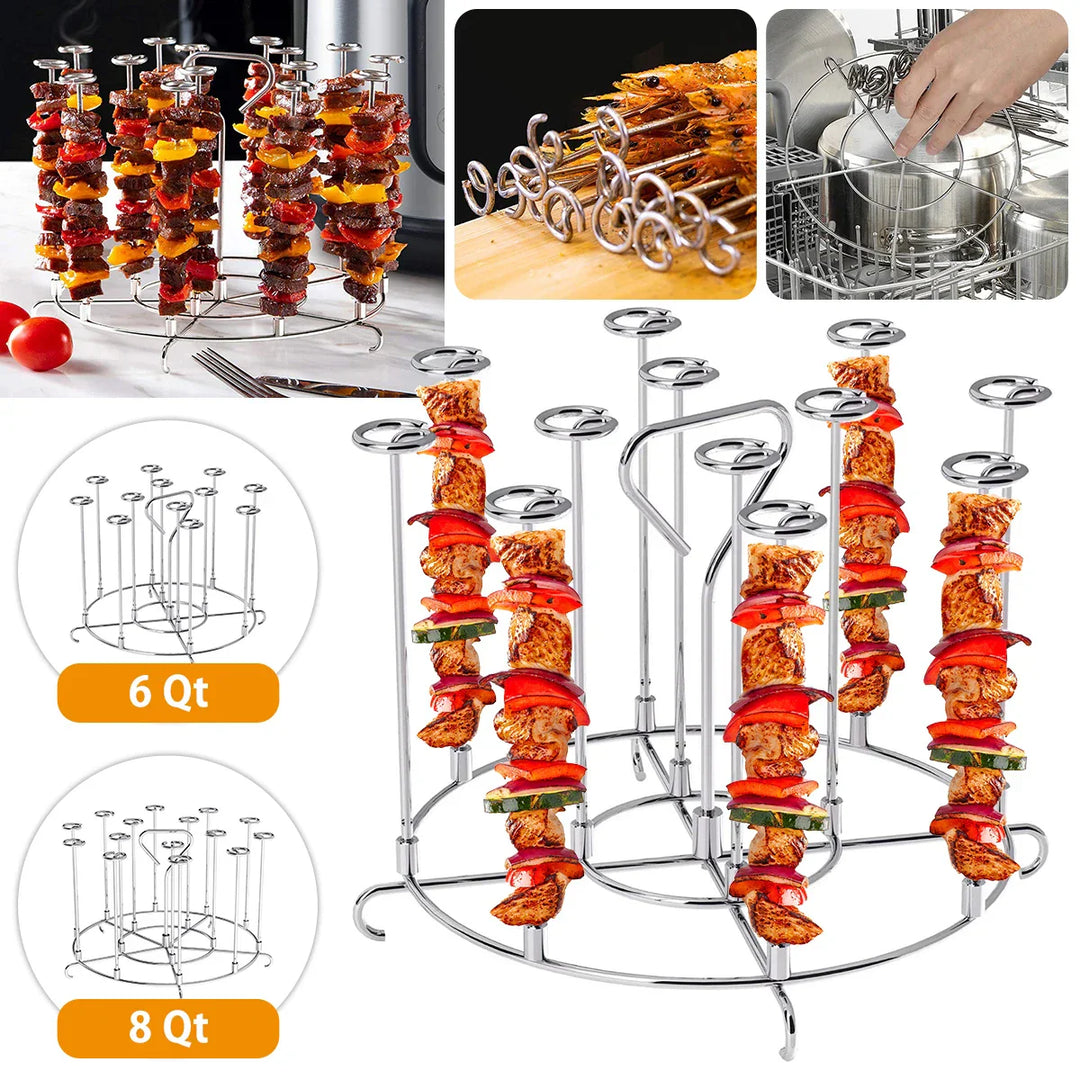 6 Qt

8 Qt