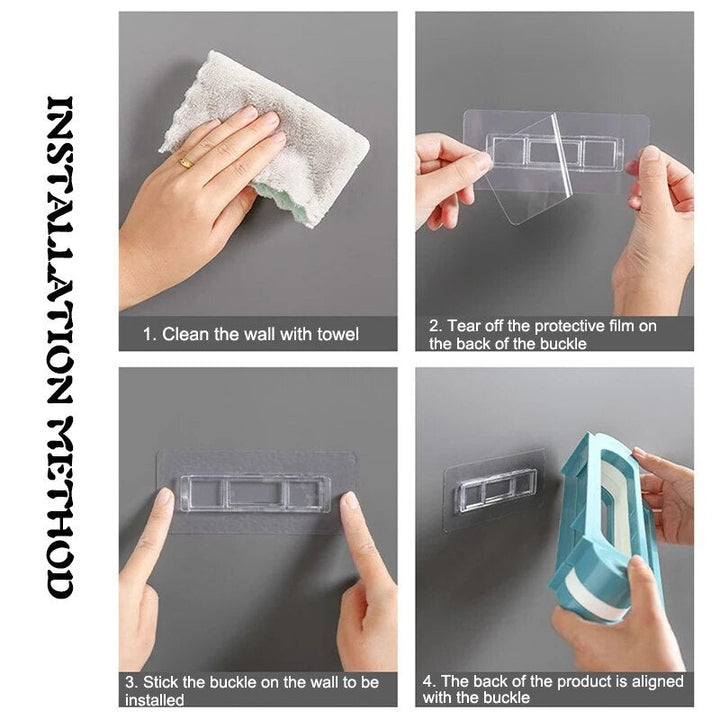 INSTALLATION METHOD

1. Clean the wall with towel

2. Tear off the protective film on the back of the buckle

3. Stick the buckle on the wall to be installed

4. The back of the product is aligned with the buckle