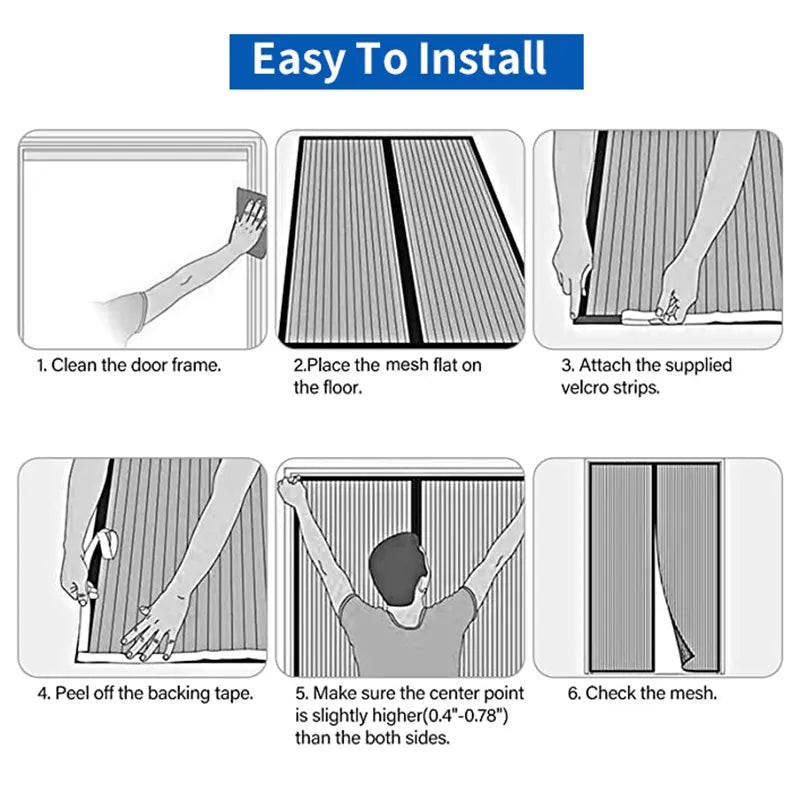 Easy To Install

1. Clean the door frame.

2.Place the mesh flat on the floor.

3. Attach the supplied velcro strips.

4. Peel off the backing tape.

5. Make sure the center point is slightly higher(0.4"-0.78") than the both sides.

6. Check the mesh.