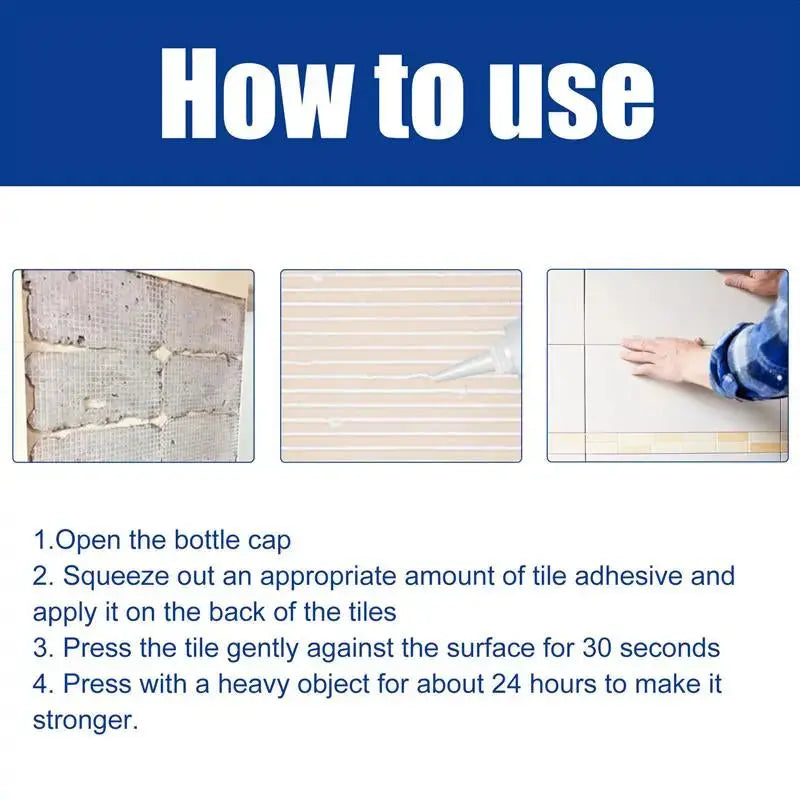 How to use

1.Open the bottle cap
2. Squeeze out an appropriate amount of tile adhesive and apply it on the back of the tiles
3. Press the tile gently against the surface for 30 seconds
4. Press with a heavy object for about 24 hours to make it stronger.