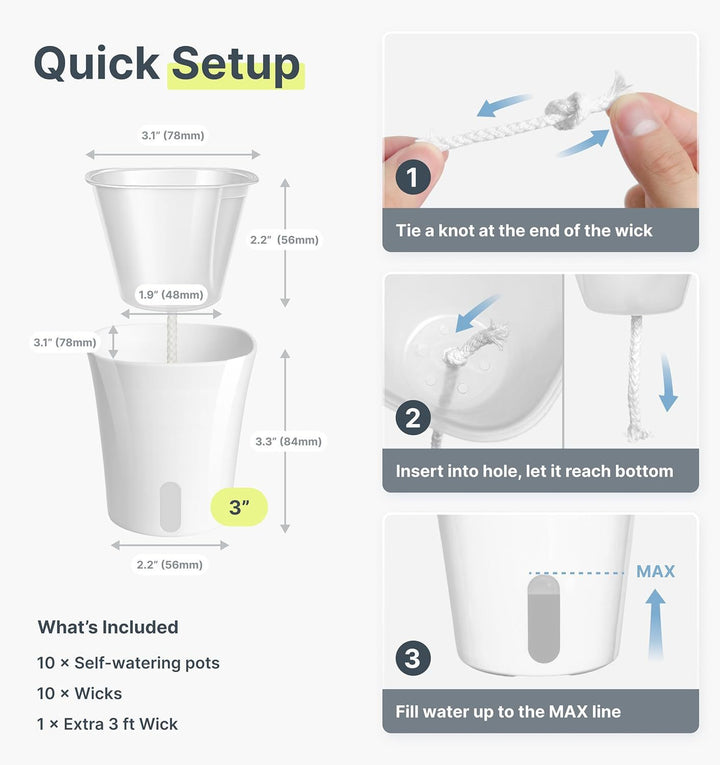 Quick Setup

3.1" (78mm)

2.2" (56mm)

1.9" (48mm)

3.1" (78mm)

3.3" (84mm)

3"

2.2" (56mm)

What's Included

10 × Self-watering pots

10 × Wicks

1 × Extra 3 ft Wick

1

Tie a knot at the end of the wick

2

Insert into hole, let it reach bottom

MAX

3

Fill water up to the MAX line