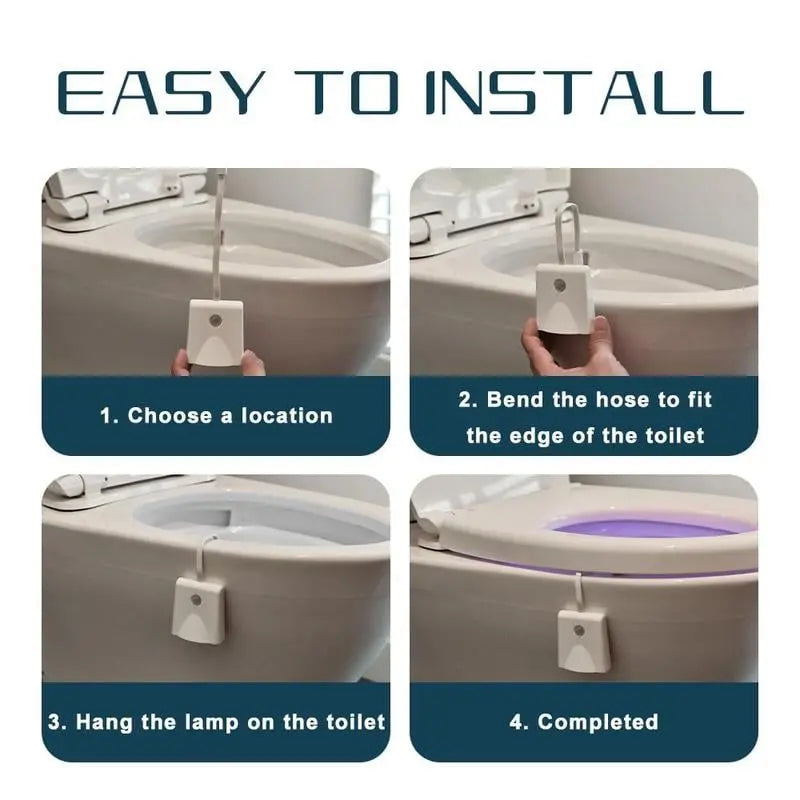 EASY TO INSTALL

1. Choose a location

2. Bend the hose to fit the edge of the toilet

3. Hang the lamp on the toilet

4. Completed