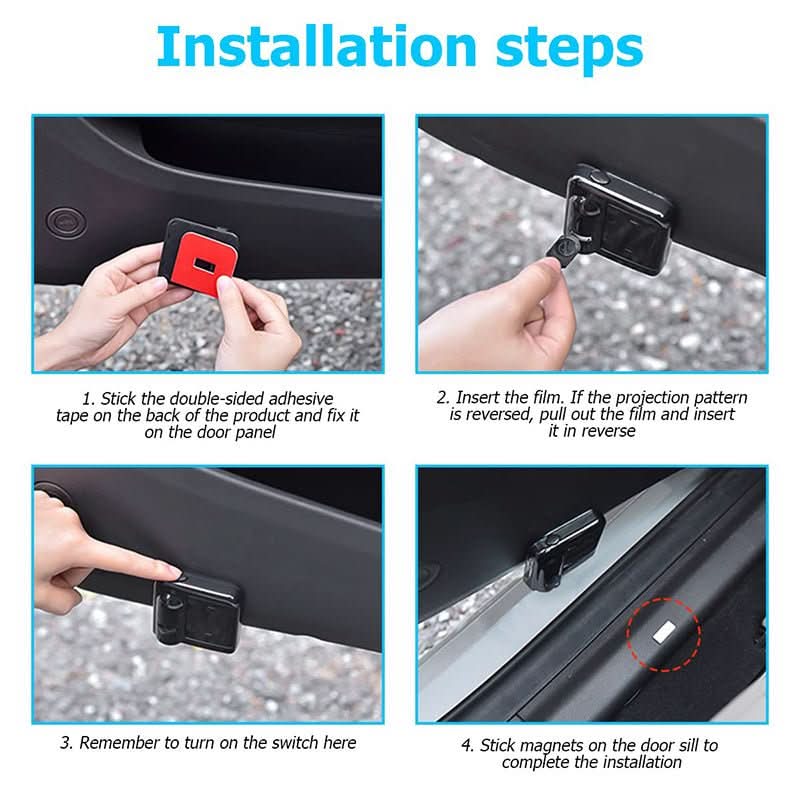 Installation steps

1. Stick the double-sided adhesive tape on the back of the product and fix it on the door panel

2. Insert the film. If the projection pattern is reversed, pull out the film and insert it in reverse

3. Remember to turn on the switch here

4. Stick magnets on the door sill to complete the installation