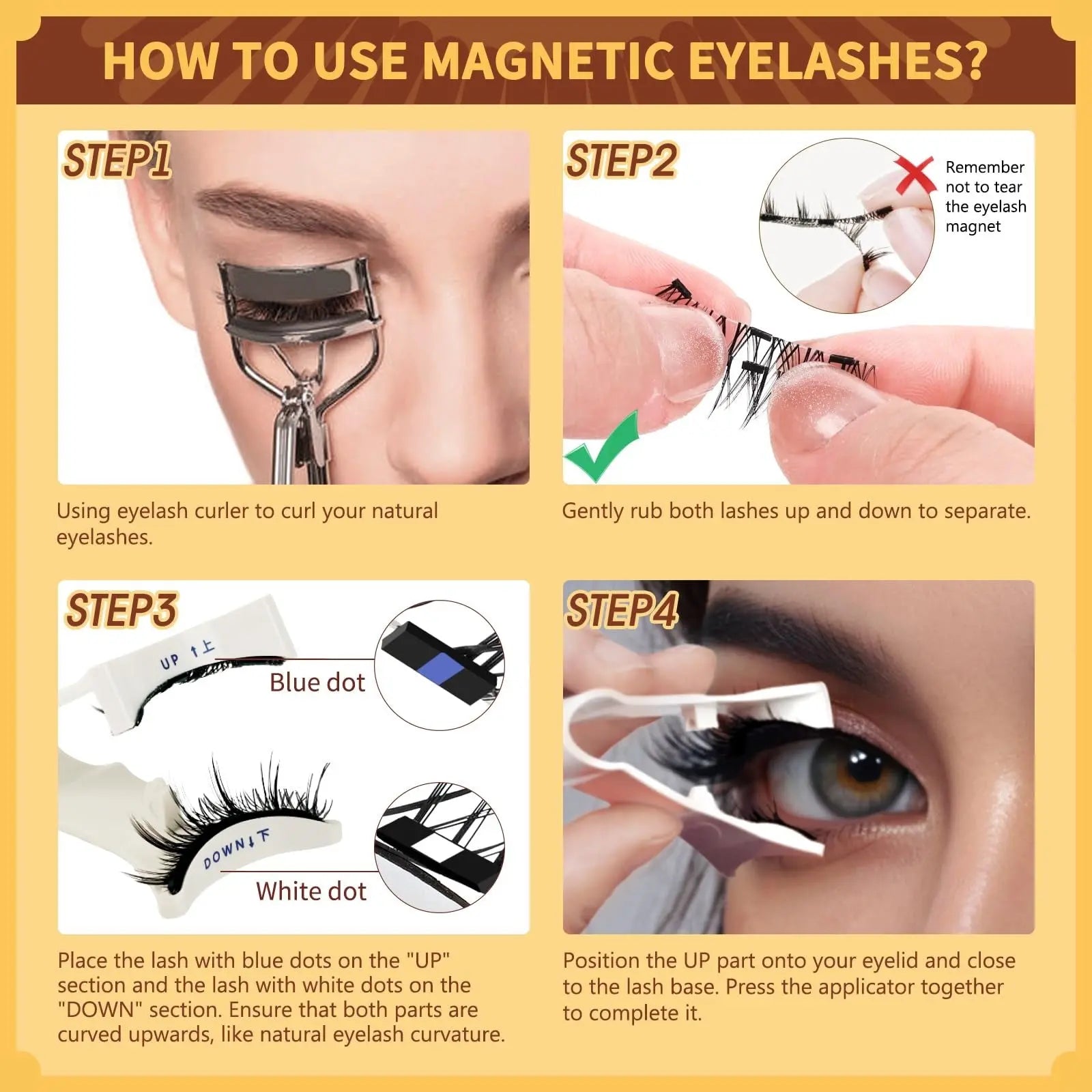 HOW TO USE MAGNETIC EYELASHES?

STEP1

Using eyelash curler to curl your natural eyelashes.

STEP2

Remember not to tear the eyelash magnet

Gently rub both lashes up and down to separate.

STEP3

UP ↑上

Blue dot

DOWN↓下

White dot

Place the lash with blue dots on the "UP" section and the lash with white dots on the "DOWN" section. Ensure that both parts are curved upwards, like natural eyelash curvature.

STEP4

Position the UP part onto your eyelid and close to the lash base. Press the applicator together to complete it.