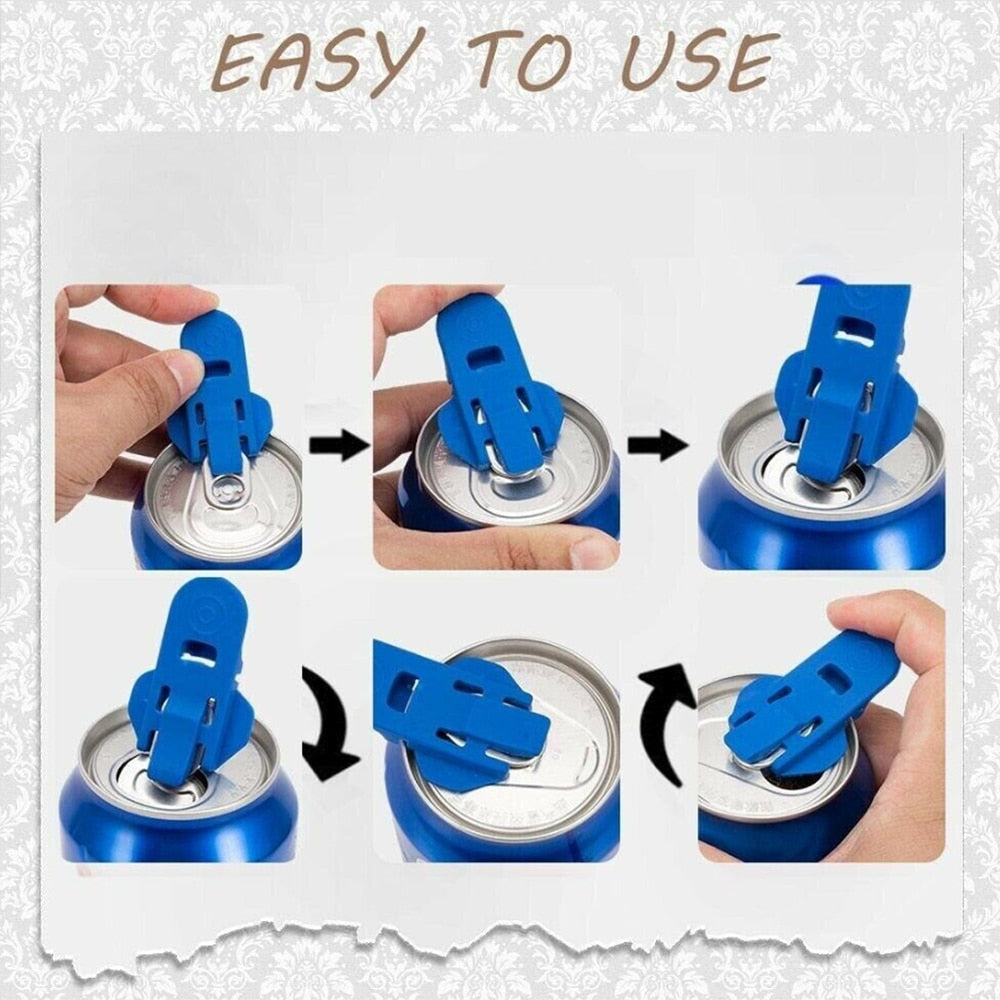 EASY TO USE