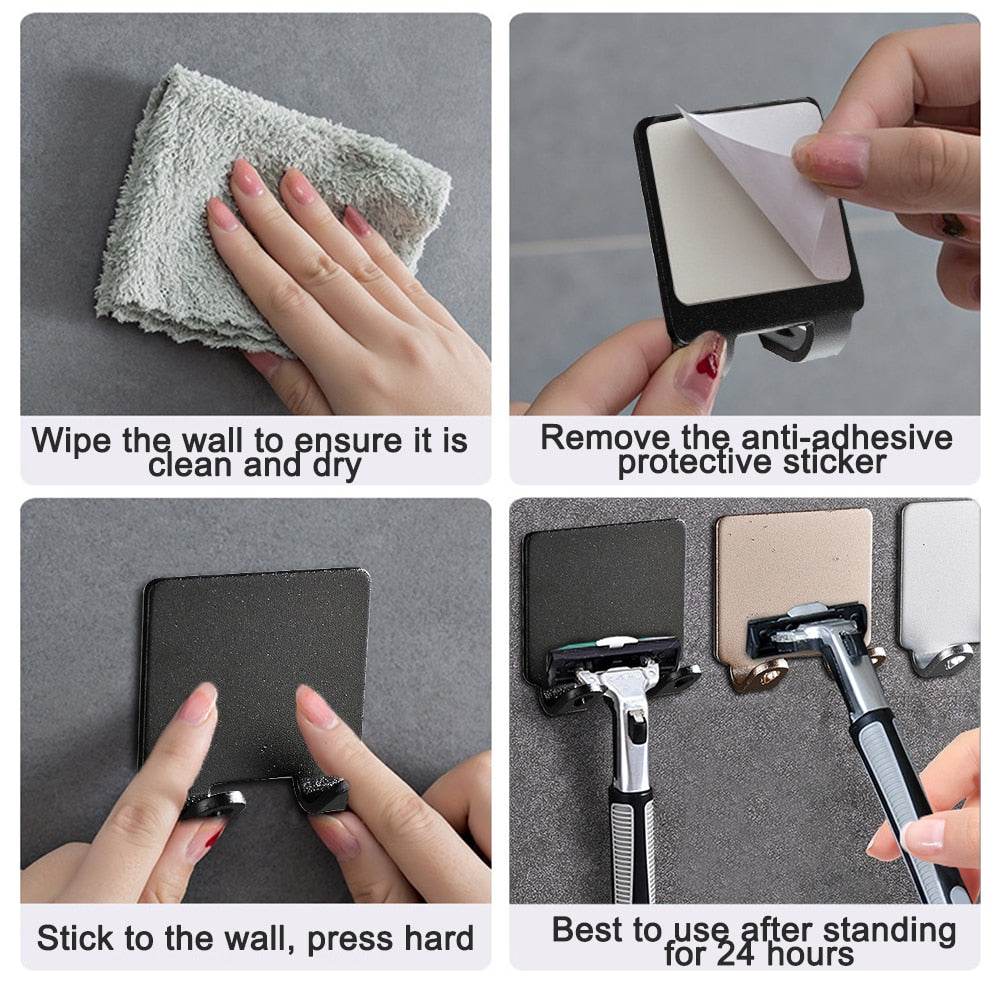 Wipe the wall to ensure it is clean and dry

Remove the anti-adhesive protective sticker

Stick to the wall, press hard

Best to use after standing for 24 hours