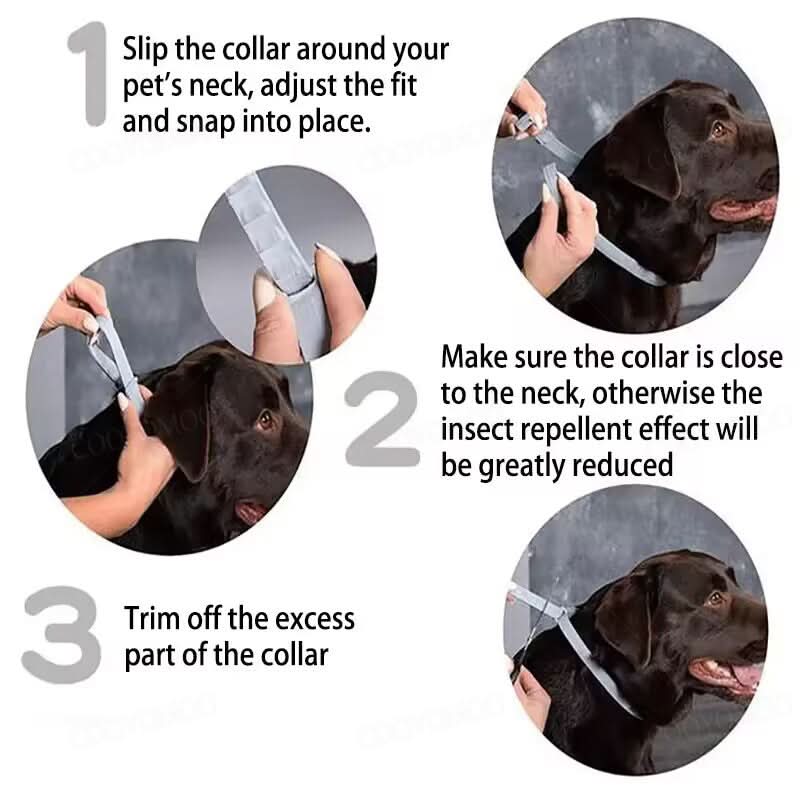 1 Slip the collar around your pet's neck, adjust the fit and snap into place.

2 Make sure the collar is close to the neck, otherwise the insect repellent effect will be greatly reduced

3 Trim off the excess part of the collar