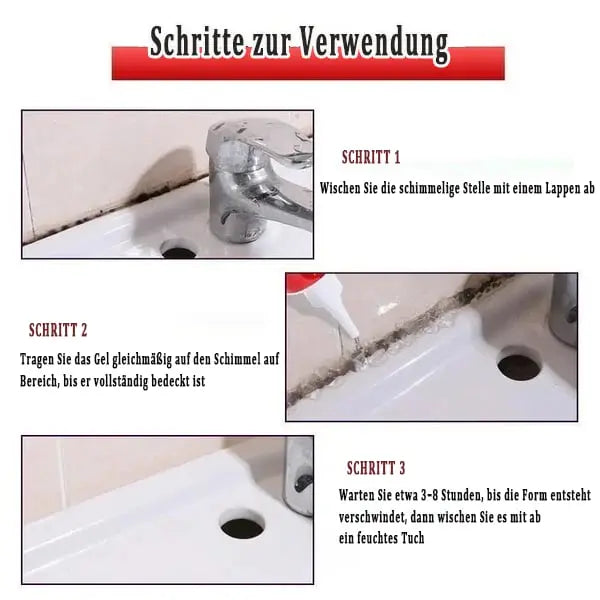 Schritte zur Verwendung

SCHRITT 1

Wischen Sie die schimmelige Stelle mit einem Lappen ab

SCHRITT 2

Tragen Sie das Gel gleichmäßig auf den Schimmel auf Bereich, bis er vollständig bedeckt ist

SCHRITT 3

Warten Sie etwa 3-8 Stunden, bis die Form entsteht verschwindet, dann wischen Sie es mit ab ein feuchtes Tuch