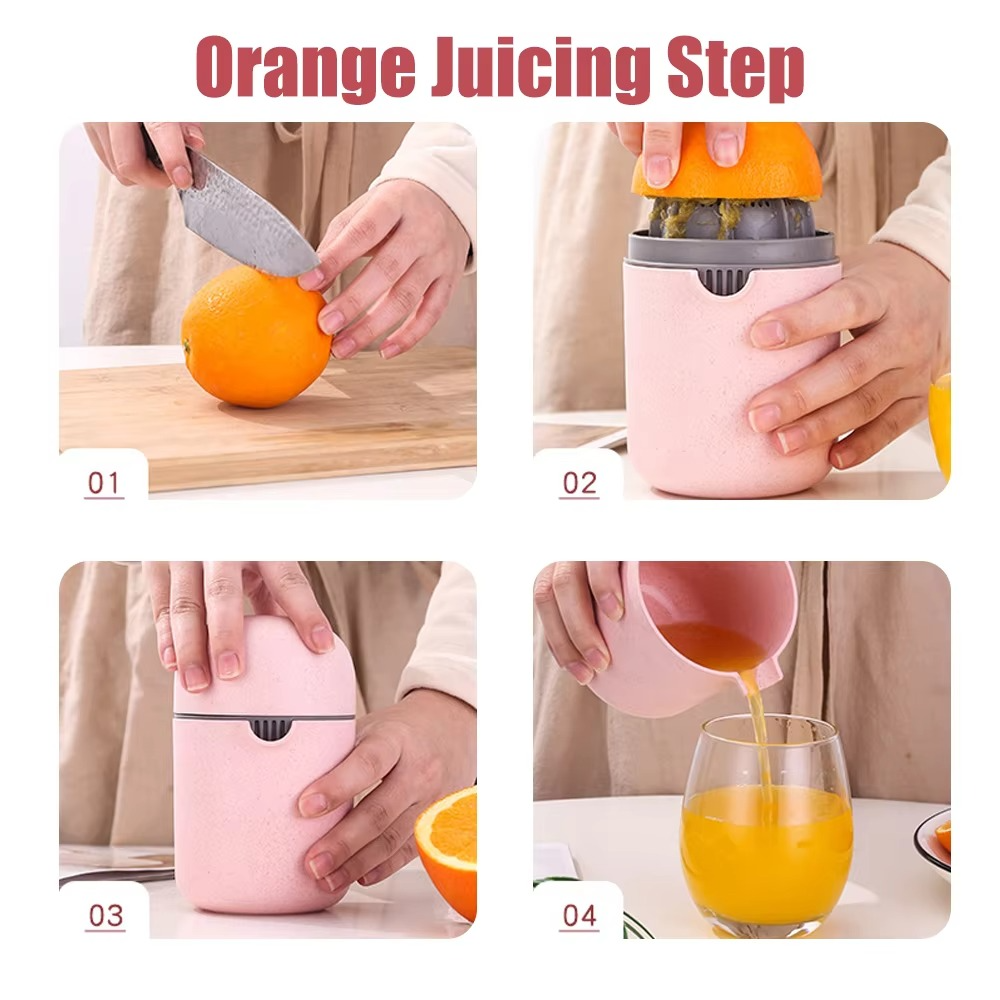 Orange Juicing Step

01

02

03

04