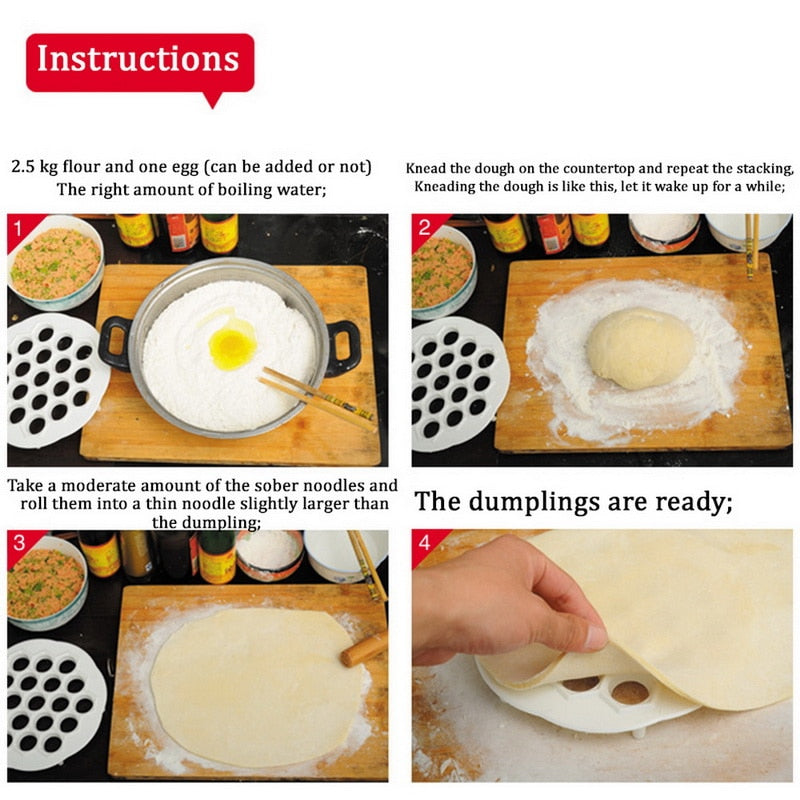 Instructions

2.5 kg flour and one egg (can be added or not) The right amount of boiling water;

1

Knead the dough on the countertop and repeat the stacking, Kneading the dough is like this, let it wake up for a while;

2

Take a moderate amount of the sober noodles and roll them into a thin noodle slightly larger than the dumpling;

3

The dumplings are ready;

4