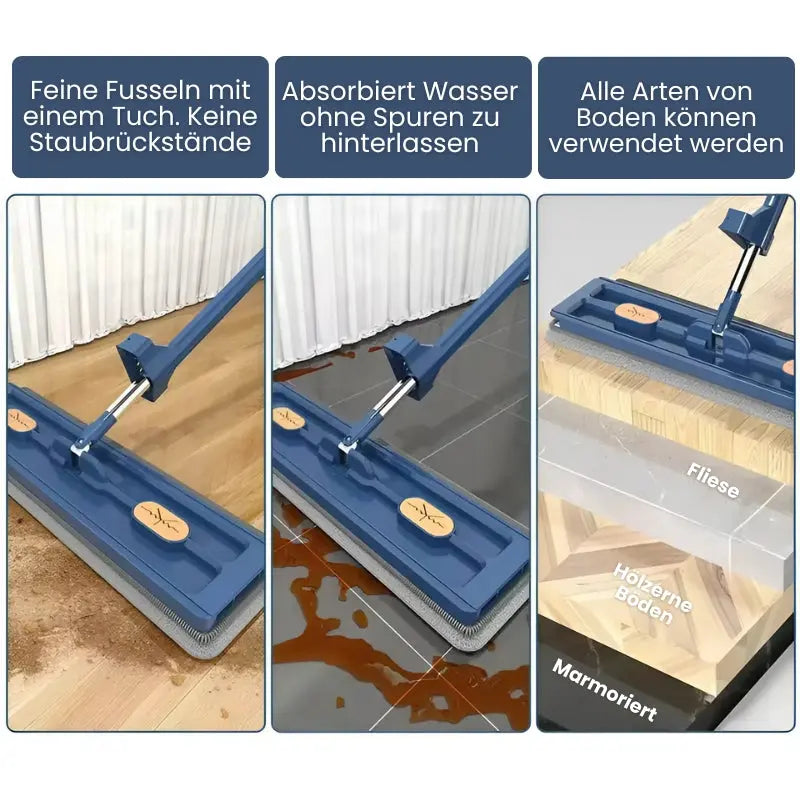 Feine Fusseln mit einem Tuch. Keine Staubrückstände

Absorbiert Wasser ohne Spuren zu hinterlassen

Alle Arten von Boden können verwendet werden

Fliese

Hölzerne Boden

Marmoriert