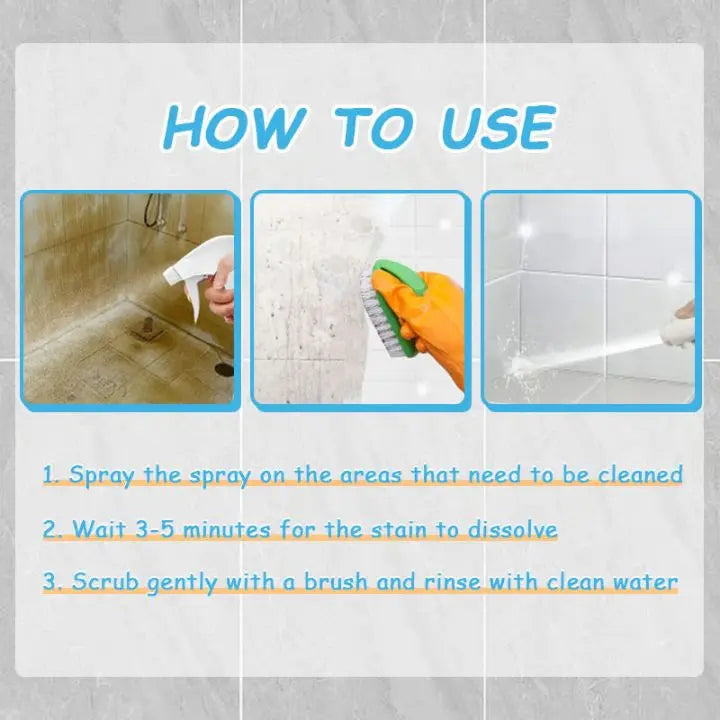 HOW TO USE

1. Spray the spray on the areas that need to be cleaned

2. Wait 3-5 minutes for the stain to dissolve

3. Scrub gently with a brush and rinse with clean water