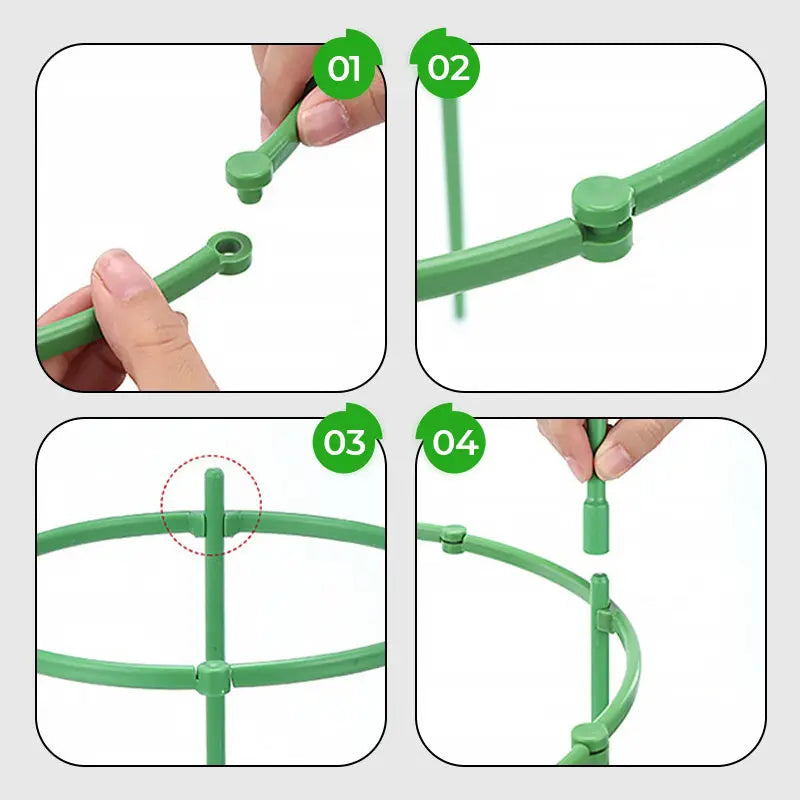 01

02

03

04