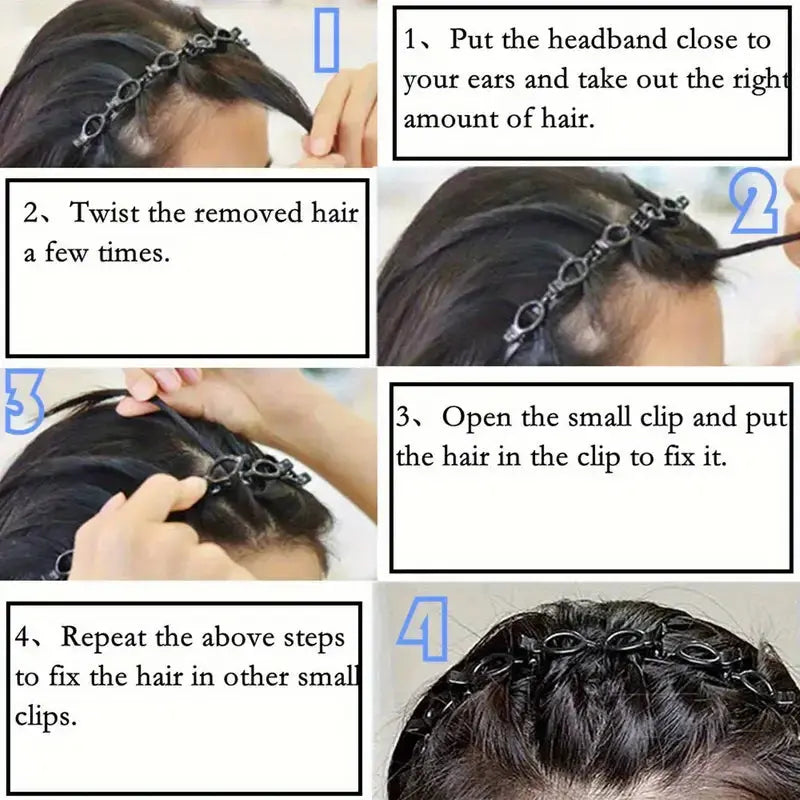 1

1、Put the headband close to your ears and take out the right amount of hair.

2、Twist the removed hair a few times.

2

3

3、Open the small clip and put the hair in the clip to fix it.

4、Repeat the above steps to fix the hair in other small clips.

4