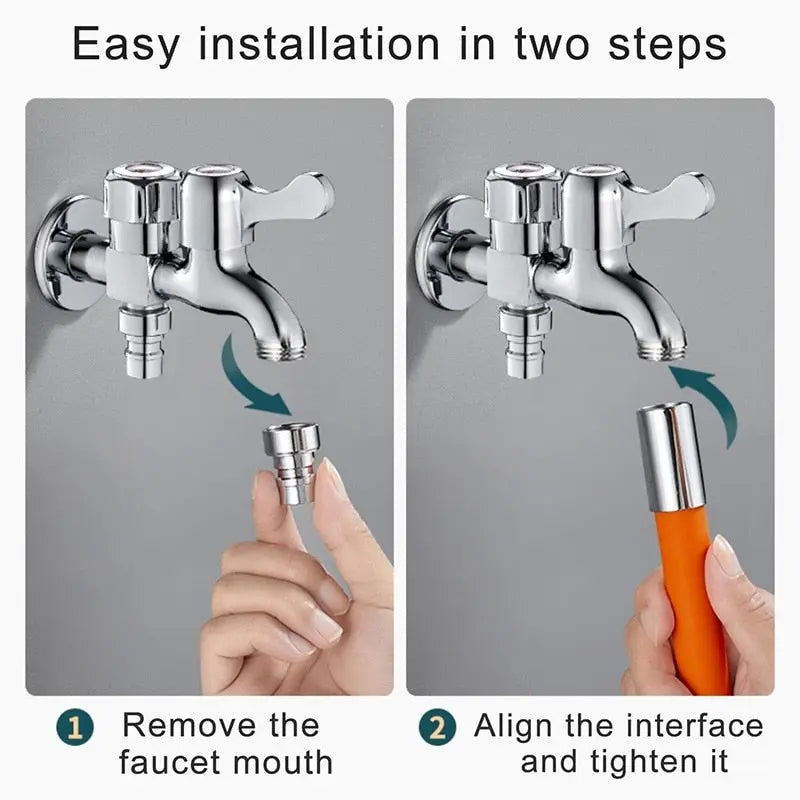 Easy installation in two steps

1 Remove the faucet mouth

2 Align the interface and tighten it